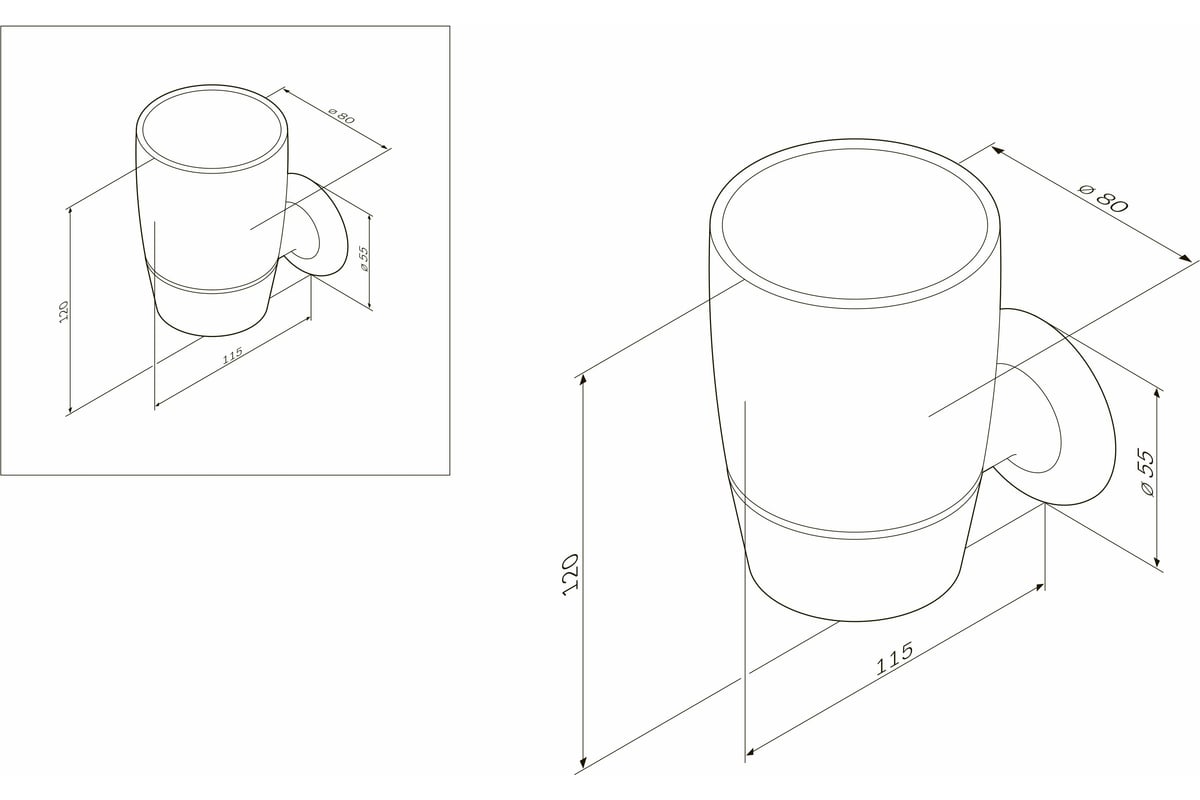 ø 80
ø 55
120
115

ø 80
ø 55
120
115