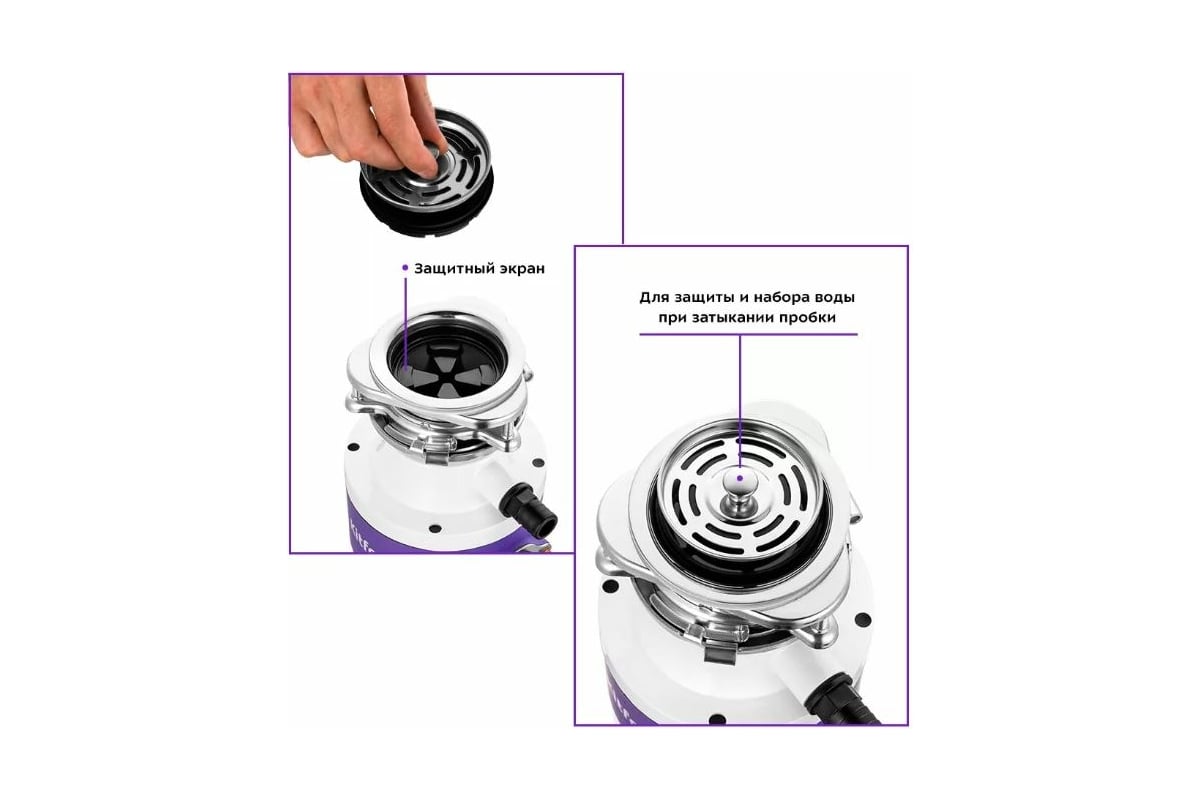 Защитный экран

Для защиты и набора воды при затыкании пробки