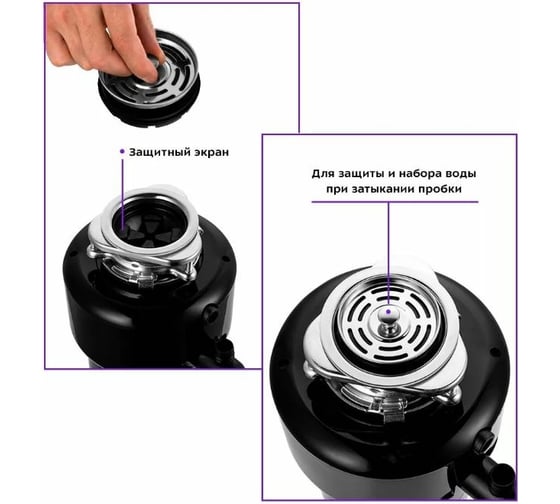 Защитный экран

Для защиты и набора воды при затыкании пробки