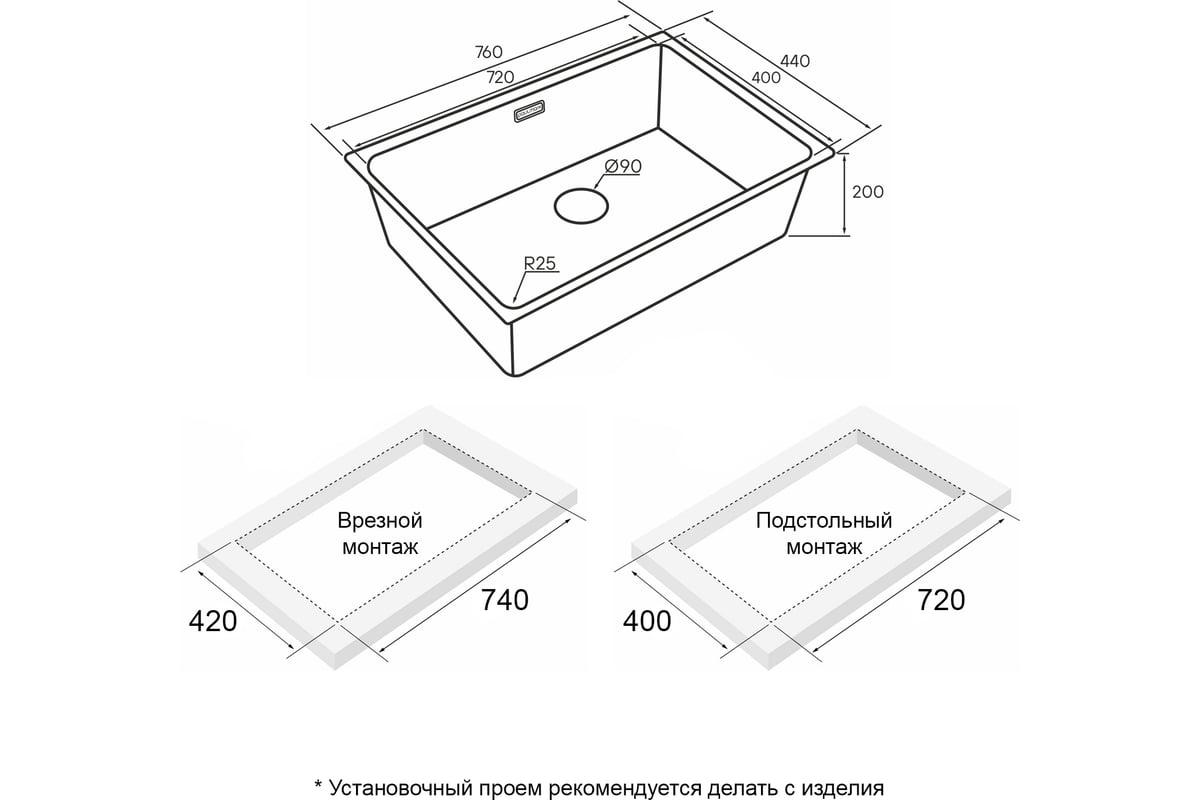 760
720
440
400
Ø90
200
R25

Врезной монтаж
420
740

Подстольный монтаж
400
720

* Установочный проем рекомендуется делать с изделия