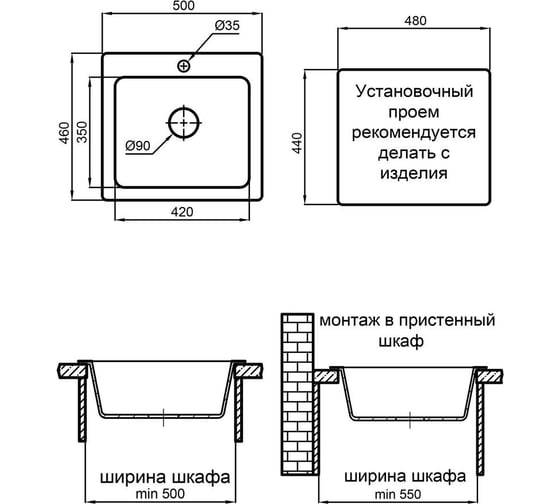 500

Ø35

460

350

Ø90

420

480

440

Установочный проем рекомендуется делать с изделия

монтаж в пристенный шкаф

ширина шкафа
min 500

ширина шкафа
min 550