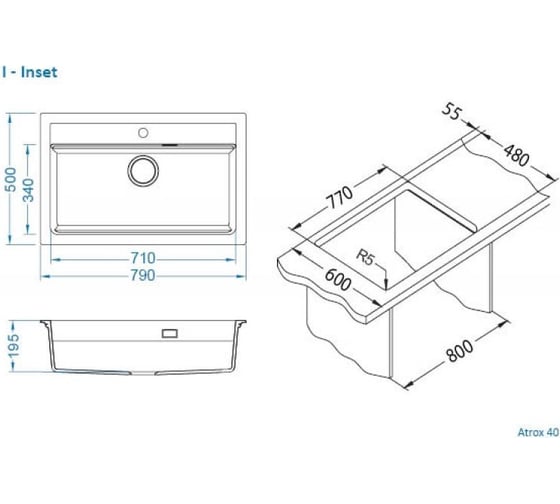 I - Inset

500
340
710
790
195

55
480
770
R5
600
800

Atrox 40