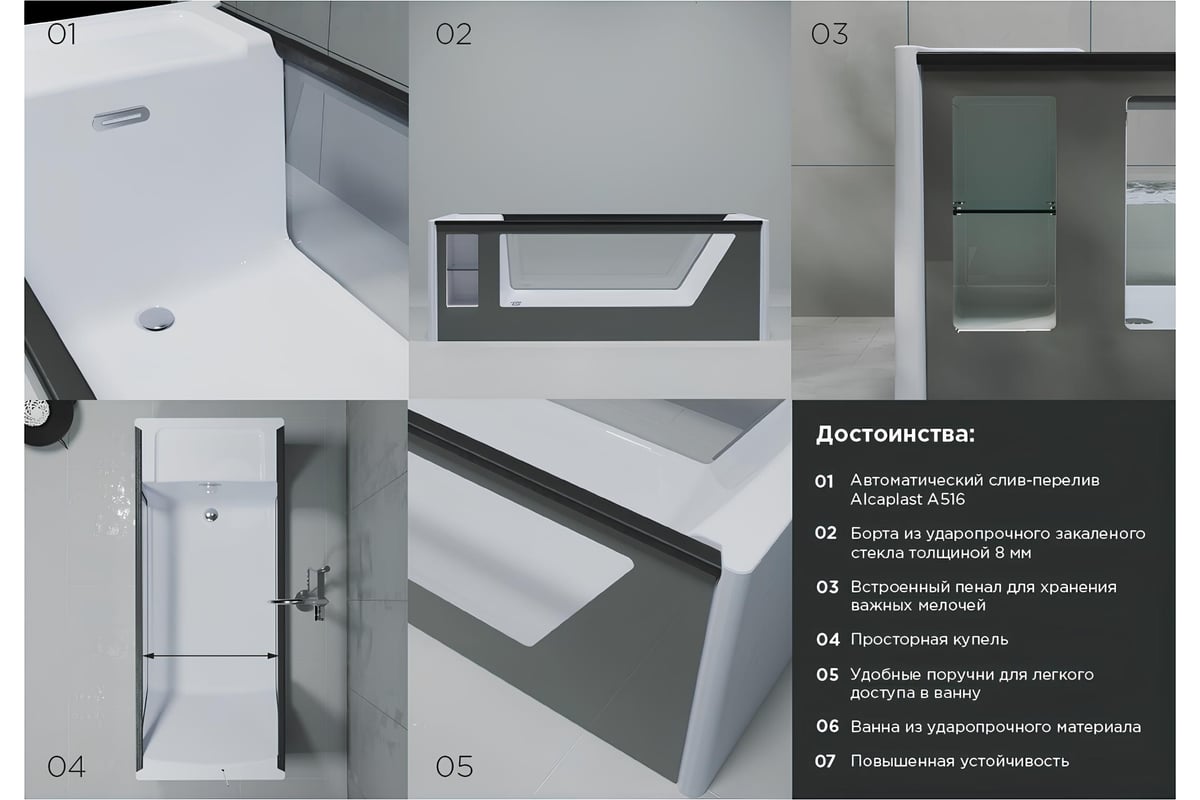 01

02

03

04

05

Достоинства:

01 Автоматический слив-перелив Alcaplast A516

02 Борта из ударопрочного закаленого стекла толщиной 8 мм

03 Встроенный пенал для хранения важных мелочей

04 Просторная купель

05 Удобные поручни для легкого доступа в ванну

06 Ванна из ударопрочного материала

07 Повышенная устойчивость