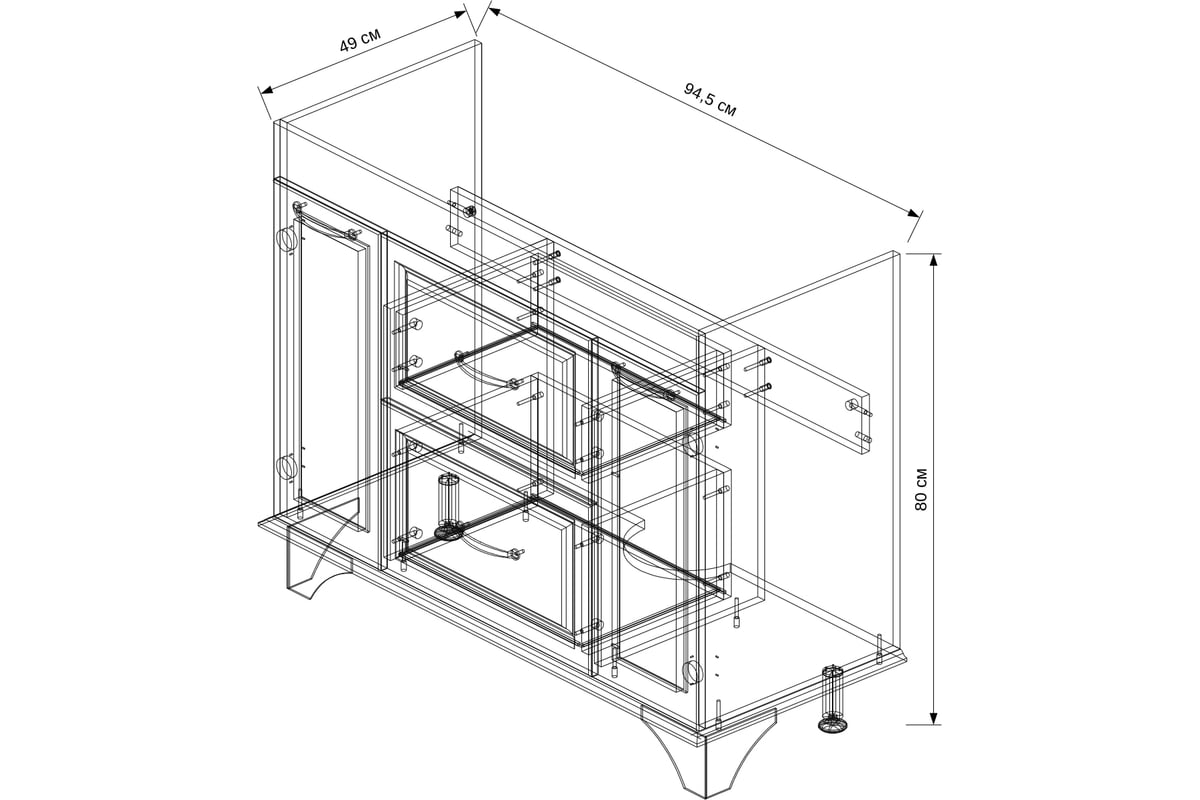 49 см

94,5 см

80 см