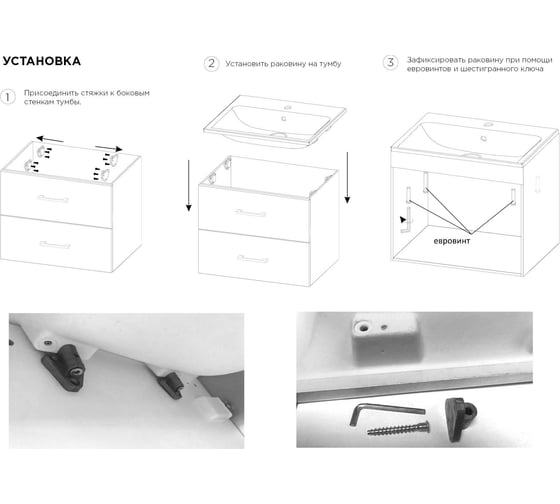 УСТАНОВКА

1 Присоединить стяжки к боковым стенкам тумбы.

2 Установить раковину на тумбу

3 Зафиксировать раковину при помощи евровинтов и шестигранного ключа

евровинт