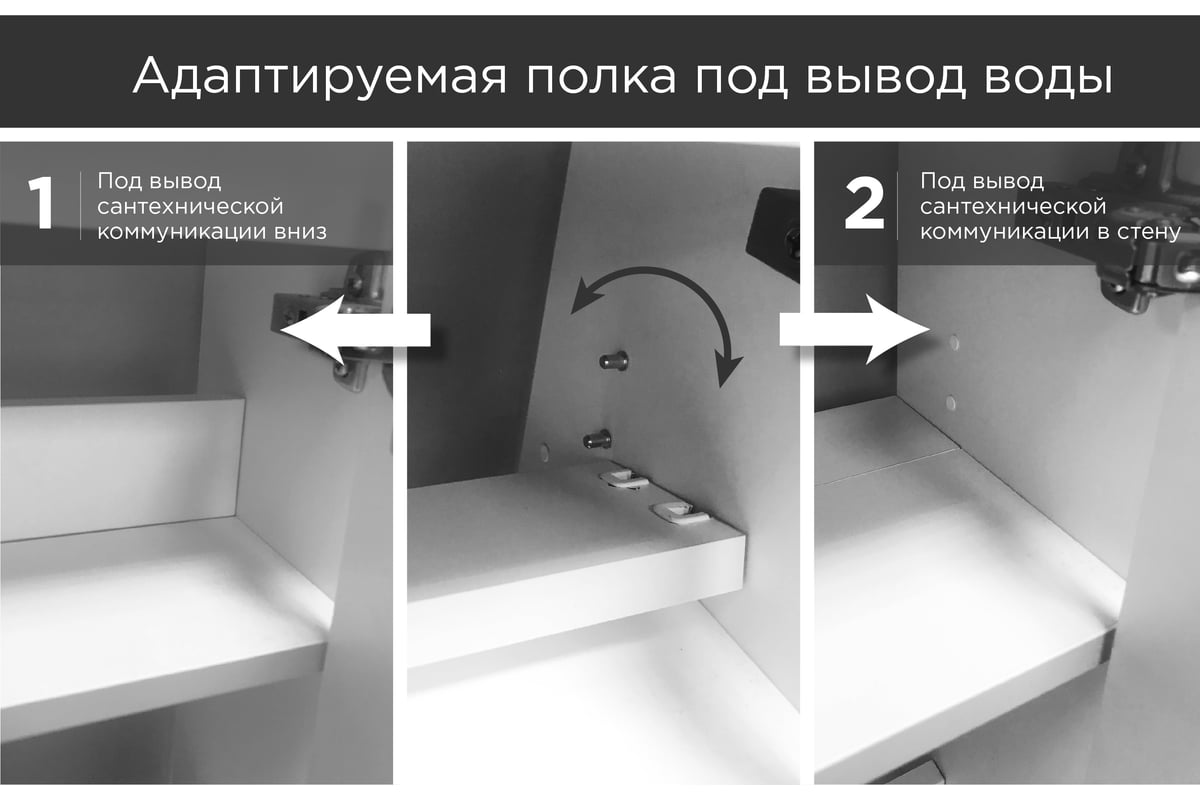 Адаптируемая полка под вывод воды

1 Под вывод сантехнической коммуникации вниз

2 Под вывод сантехнической коммуникации в стену