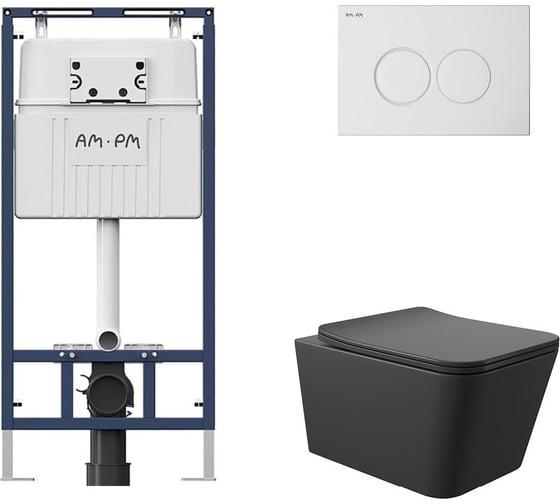 AM·PM

AM·PM