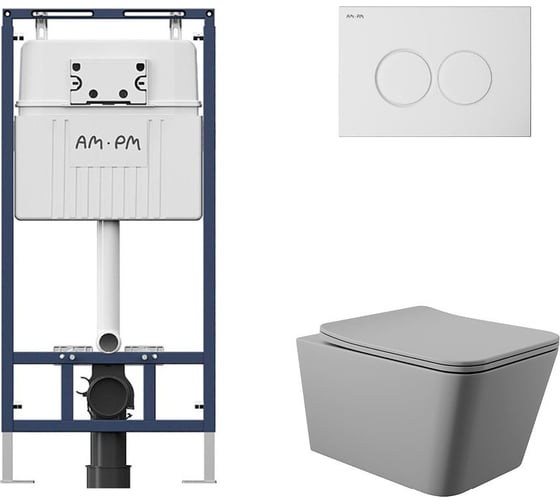 AM·PM

AM·PM