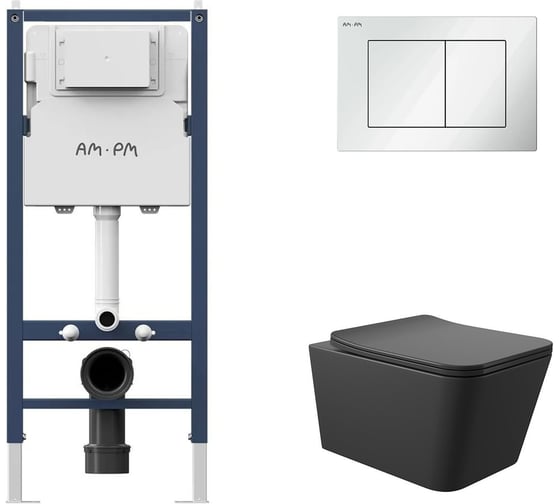 AM·PM

AM·PM