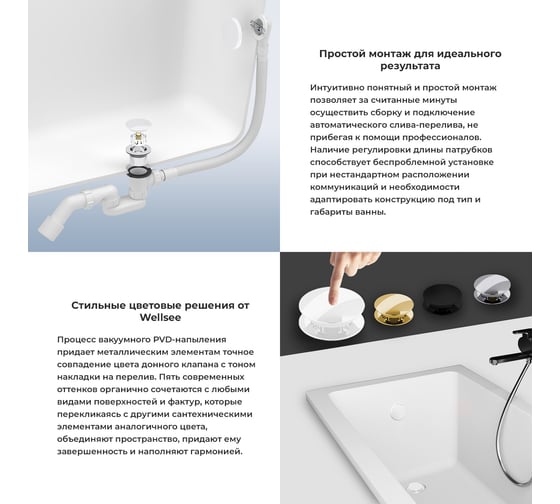 Простой монтаж для идеального результата

Интуитивно понятный и простой монтаж позволяет за считанные минуты осуществить сборку и подключение автоматического слива-перелива, не прибегая к помощи профессионалов. Наличие регулировки длины патрубков способствует беспроблемной установке при нестандартном расположении коммуникаций и необходимости адаптировать конструкцию под тип и габариты ванны.

Стильные цветовые решения от Wellsee

Процесс вакуумного PVD-напыления придает металлическим элементам точное совпадение цвета донного клапана с тоном накладки на перелив. Пять современных оттенков органично сочетаются с любыми видами поверхностей и фактур, которые перекликаясь с другими сантехническими элементами аналогичного цвета, объединяют пространство, придают ему завершенность и наполняют гармонией.