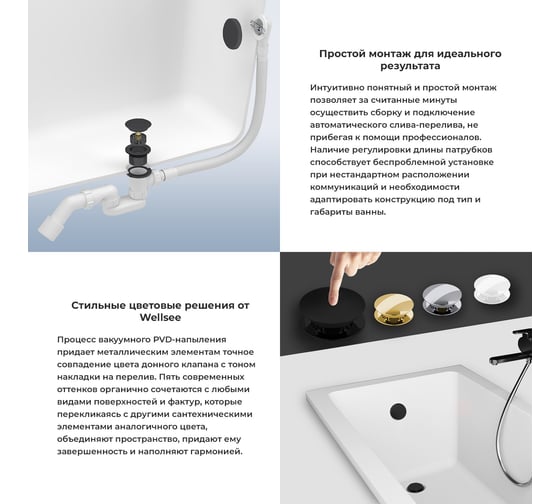 Простой монтаж для идеального результата

Интуитивно понятный и простой монтаж позволяет за считанные минуты осуществить сборку и подключение автоматического слива-перелива, не прибегая к помощи профессионалов. Наличие регулировки длины патрубков способствует беспроблемной установке при нестандартном расположении коммуникаций и необходимости адаптировать конструкцию под тип и габариты ванны.

Стильные цветовые решения от Wellsee

Процесс вакуумного PVD-напыления придает металлическим элементам точное совпадение цвета донного клапана с тоном накладки на перелив. Пять современных оттенков органично сочетаются с любыми видами поверхностей и фактур, которые перекликаясь с другими сантехническими элементами аналогичного цвета, объединяют пространство, придают ему завершенность и наполняют гармонией.