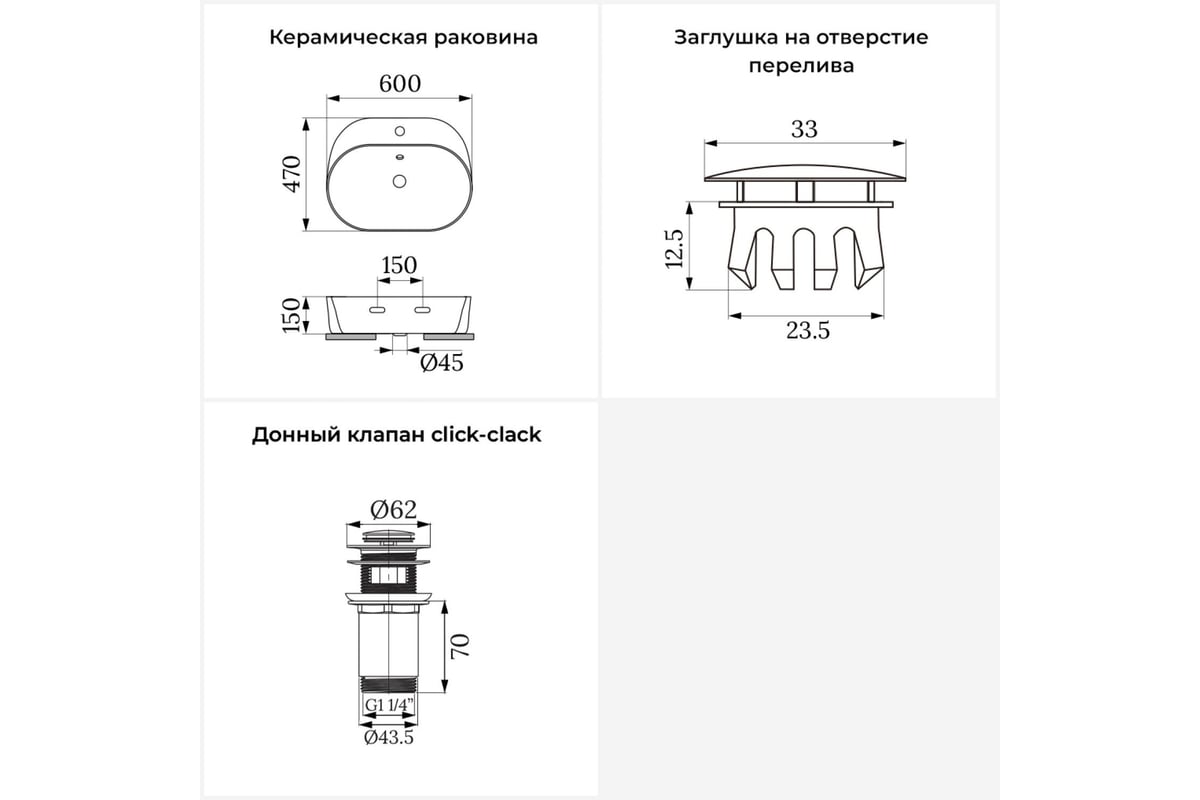 Керамическая раковина

600

470

150

150

Ø45

Заглушка на отверстие перелива

33

12.5

23.5

Донный клапан click-clack

Ø62

70

G1 1/4"

Ø43.5