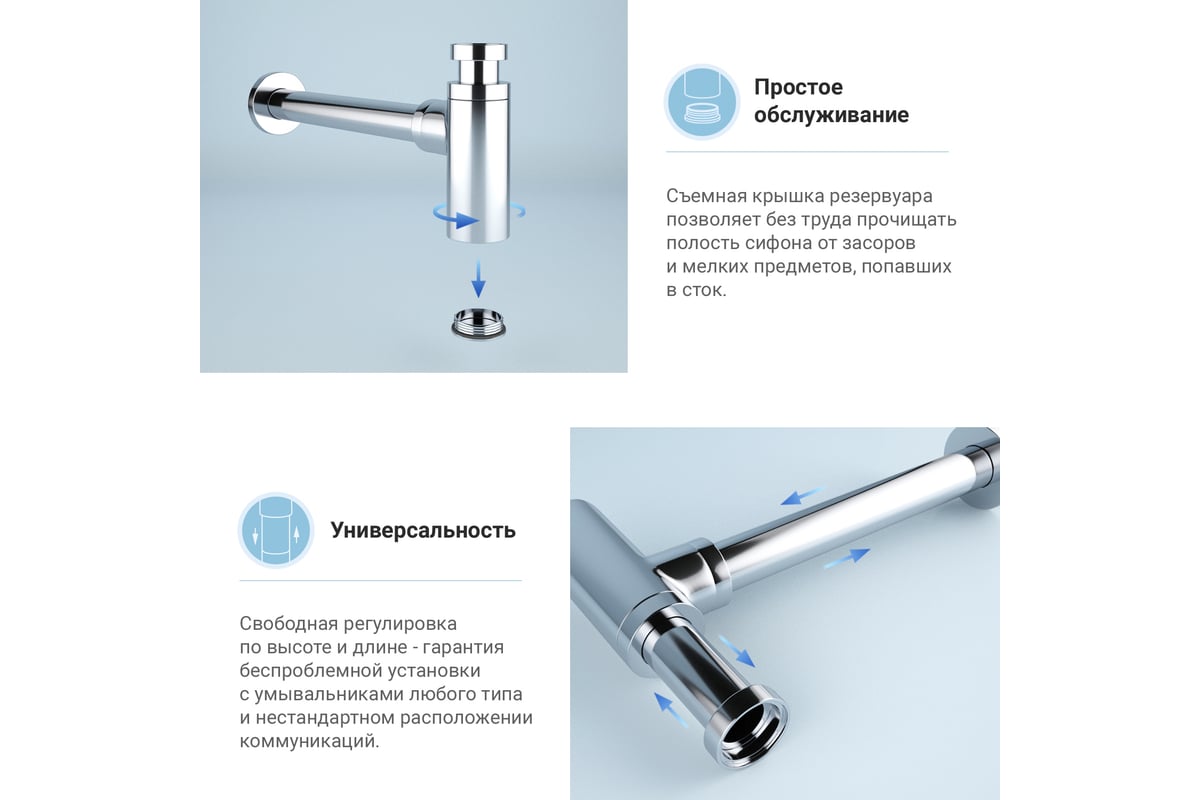 Простое обслуживание

Съемная крышка резервуара позволяет без труда прочищать полость сифона от засоров и мелких предметов, попавших в сток.

Универсальность

Свободная регулировка по высоте и длине - гарантия беспроблемной установки с умывальниками любого типа и нестандартном расположении коммуникаций.