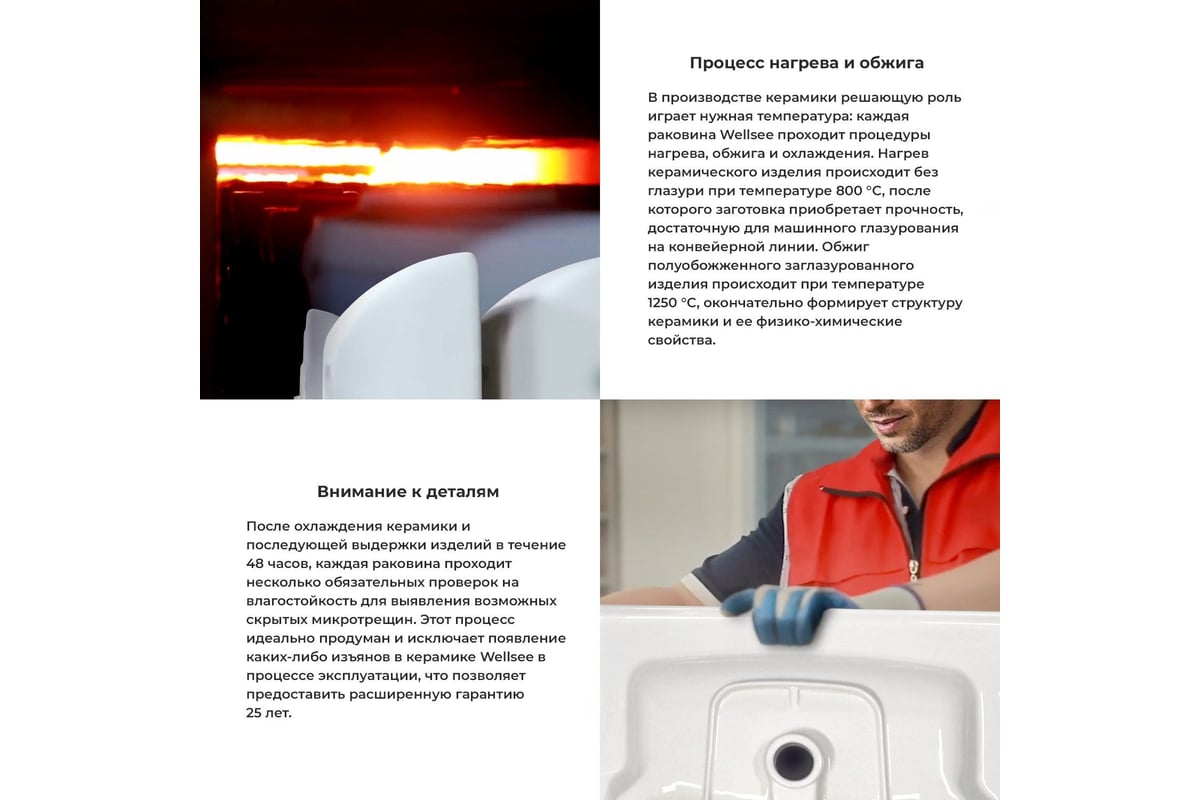 Процесс нагрева и обжига

В производстве керамики решающую роль играет нужная температура: каждая раковина Wellsee проходит процедуры нагрева, обжига и охлаждения. Нагрев керамического изделия происходит без глазури при температуре 800 °C, после которого заготовка приобретает прочность, достаточную для машинного глазурования на конвейерной линии. Обжиг полуобожженного заглазурованного изделия происходит при температуре 1250 °C, окончательно формирует структуру керамики и ее физико-химические свойства.

Внимание к деталям

После охлаждения керамики и последующей выдержки изделий в течение 48 часов, каждая раковина проходит несколько обязательных проверок на влагостойкость для выявления возможных скрытых микротрещин. Этот процесс идеально продуман и исключает появление каких-либо изъянов в керамике Wellsee в процессе эксплуатации, что позволяет предоставить расширенную гарантию 25 лет.