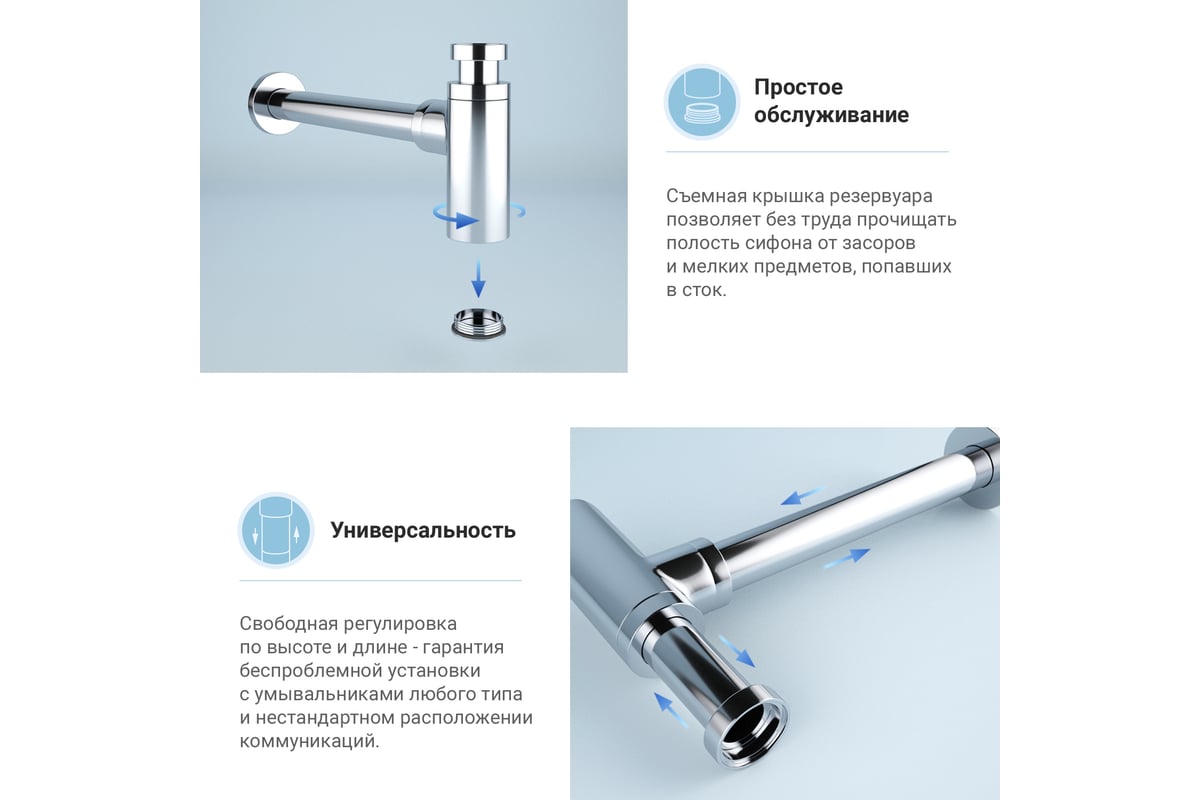 Простое обслуживание

Съемная крышка резервуара позволяет без труда прочищать полость сифона от засоров и мелких предметов, попавших в сток.

Универсальность

Свободная регулировка по высоте и длине - гарантия беспроблемной установки с умывальниками любого типа и нестандартном расположении коммуникаций.