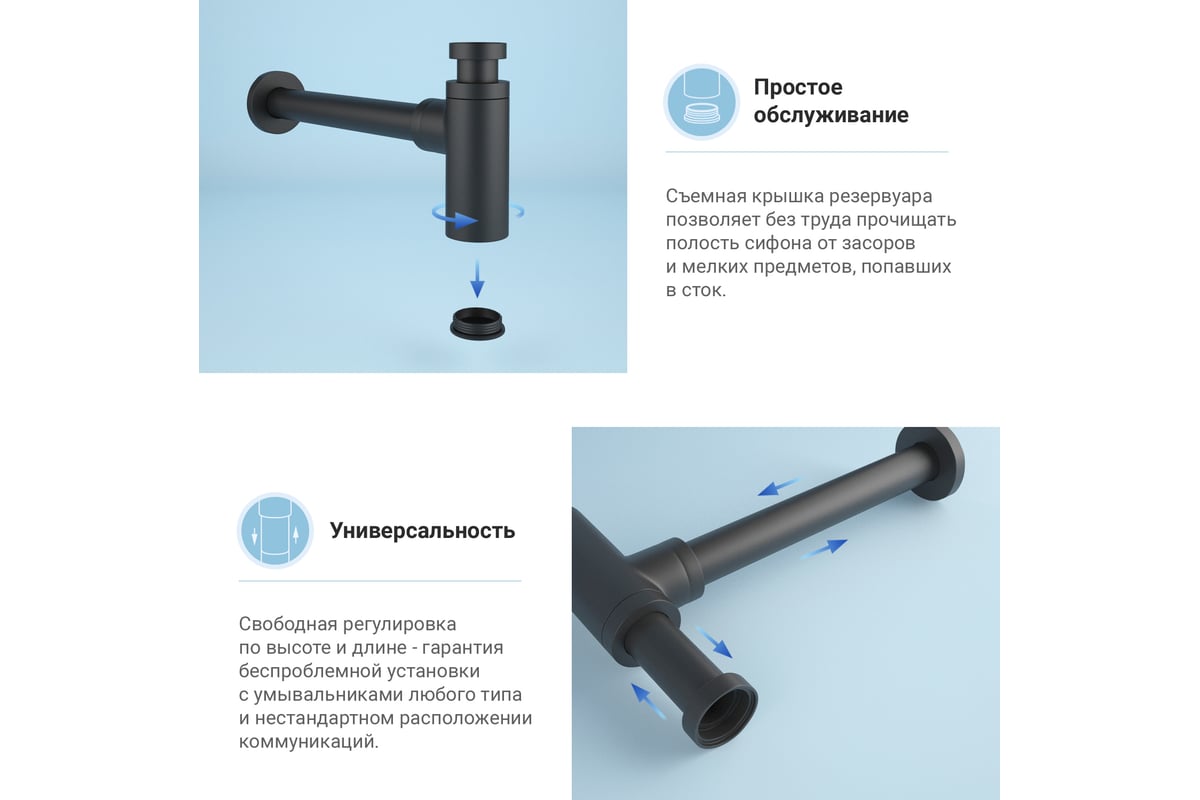 Простое обслуживание

Съемная крышка резервуара позволяет без труда прочищать полость сифона от засоров и мелких предметов, попавших в сток.

Универсальность

Свободная регулировка по высоте и длине - гарантия беспроблемной установки с умывальниками любого типа и нестандартном расположении коммуникаций.