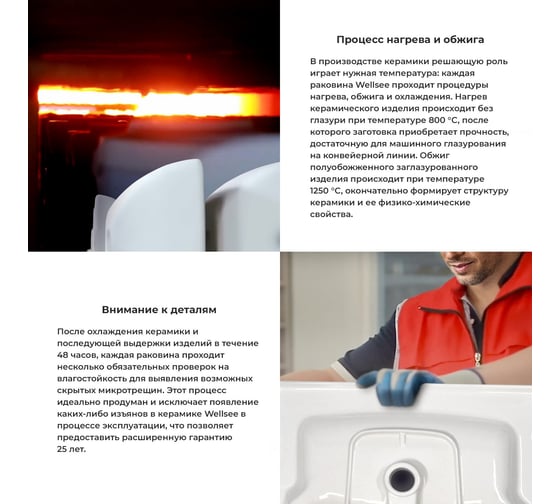 Процесс нагрева и обжига

В производстве керамики решающую роль играет нужная температура: каждая раковина Wellsee проходит процедуры нагрева, обжига и охлаждения. Нагрев керамического изделия происходит без глазури при температуре 800 °C, после которого заготовка приобретает прочность, достаточную для машинного глазурования на конвейерной линии. Обжиг полуобожженного заглазурованного изделия происходит при температуре 1250 °C, окончательно формирует структуру керамики и ее физико-химические свойства.

Внимание к деталям

После охлаждения керамики и последующей выдержки изделий в течение 48 часов, каждая раковина проходит несколько обязательных проверок на влагостойкость для выявления возможных скрытых микротрещин. Этот процесс идеально продуман и исключает появление каких-либо изъянов в керамике Wellsee в процессе эксплуатации, что позволяет предоставить расширенную гарантию 25 лет.