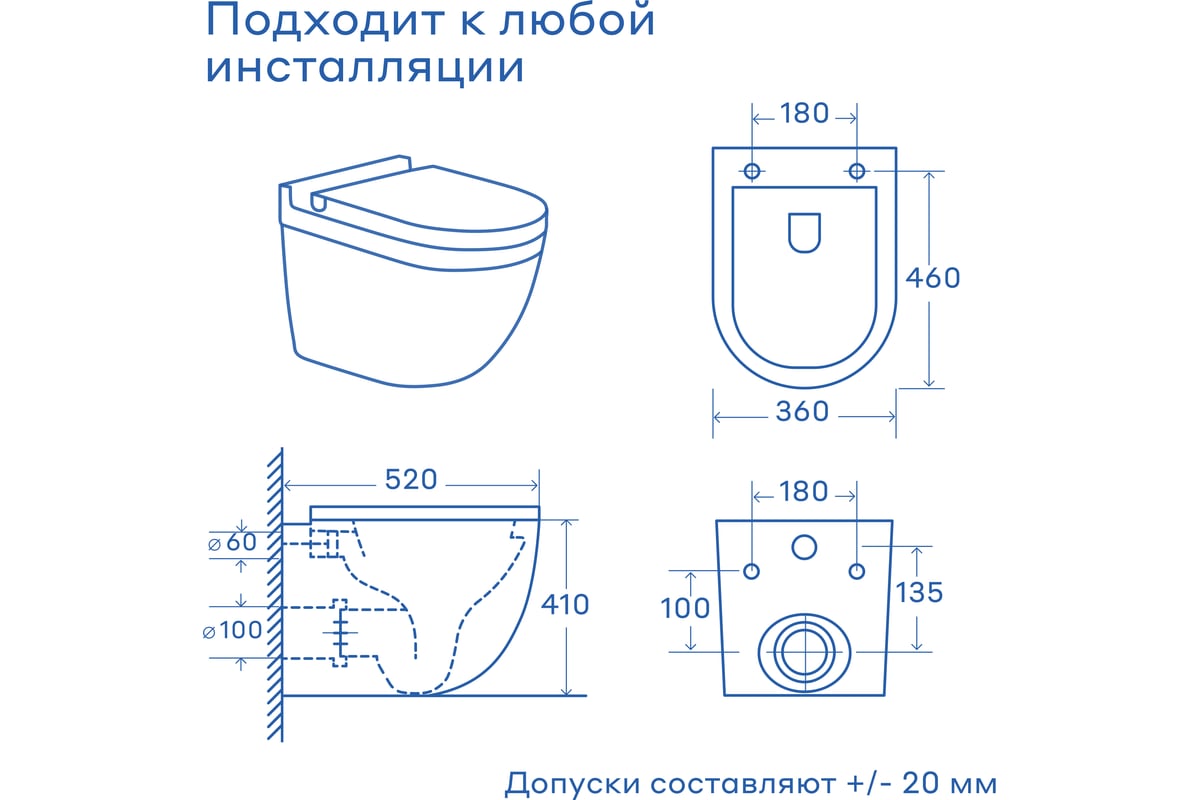 Подходит к любой инсталляции

180

460

360

520

⌀60

⌀100

410

180

100

135

Допуски составляют +/- 20 мм