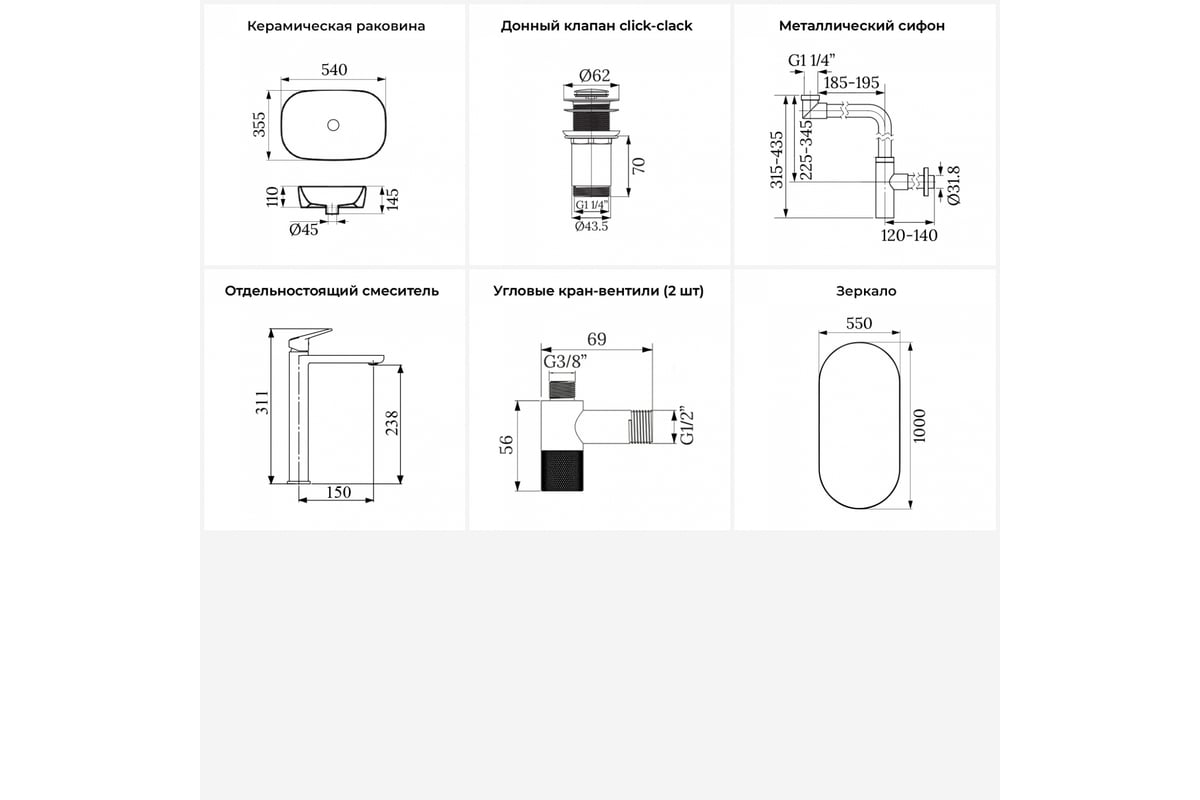 Керамическая раковина

540
355
110
145
Ø45

Донный клапан click-clack

Ø62
70
G1 1/4"
Ø43.5

Металлический сифон

G1 1/4"
185-195
315-435
225-345
Ø31.8
120-140

Отдельностоящий смеситель

311
238
150

Угловые кран-вентили (2 шт)

69
G3/8"
56
G1/2"

Зеркало

550
1000