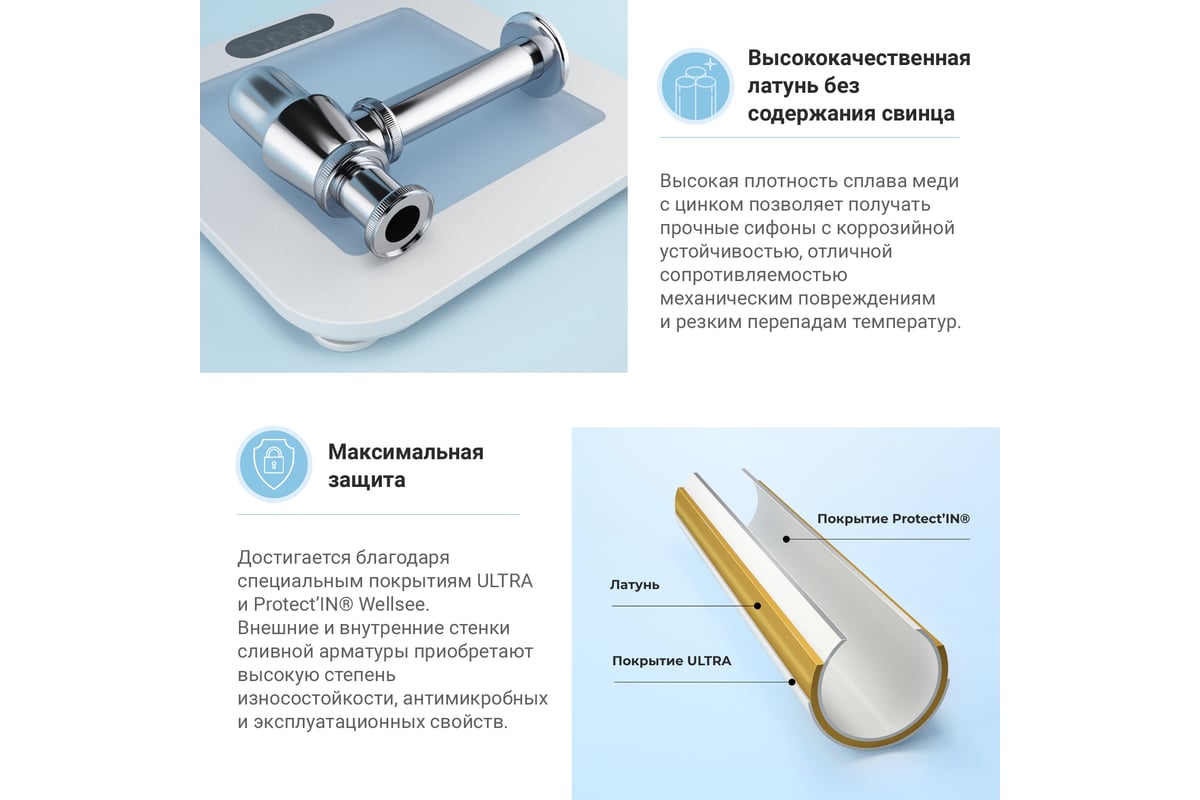 Высококачественная латунь без содержания свинца

Высокая плотность сплава меди с цинком позволяет получать прочные сифоны с коррозийной устойчивостью, отличной сопротивляемостью механическим повреждениям и резким перепадам температур.

Максимальная защита

Достигается благодаря специальным покрытиям ULTRA и Protect'IN® Wellsee. Внешние и внутренние стенки сливной арматуры приобретают высокую степень износостойкости, антимикробных и эксплуатационных свойств.

Покрытие Protect'IN®

Латунь

Покрытие ULTRA