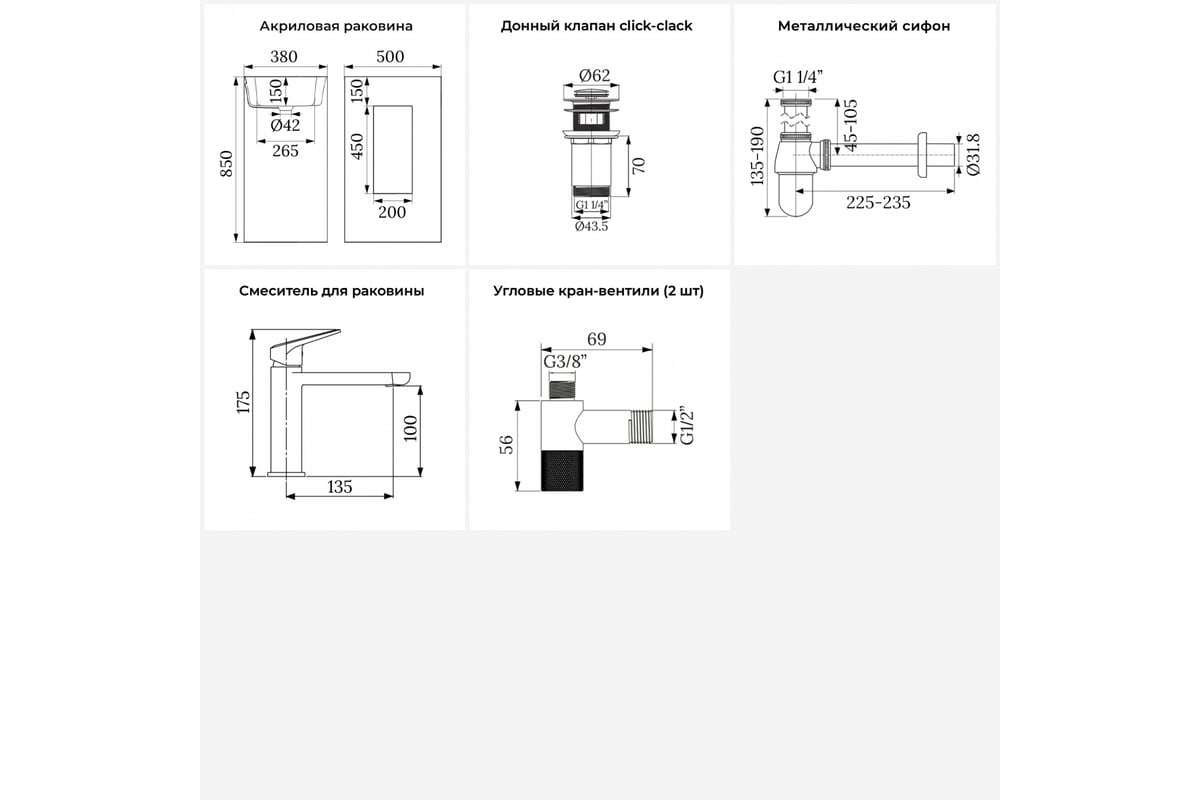 Акриловая раковина

380
500
150
Ø42
265
850
150
450
200

Донный клапан click-clack

Ø62
70
G1 1/4"
Ø43.5

Металлический сифон

G1 1/4"
45-105
135-190
Ø31.8
225-235

Смеситель для раковины

175
100
135

Угловые кран-вентили (2 шт)

69
G3/8"
56
G1/2"