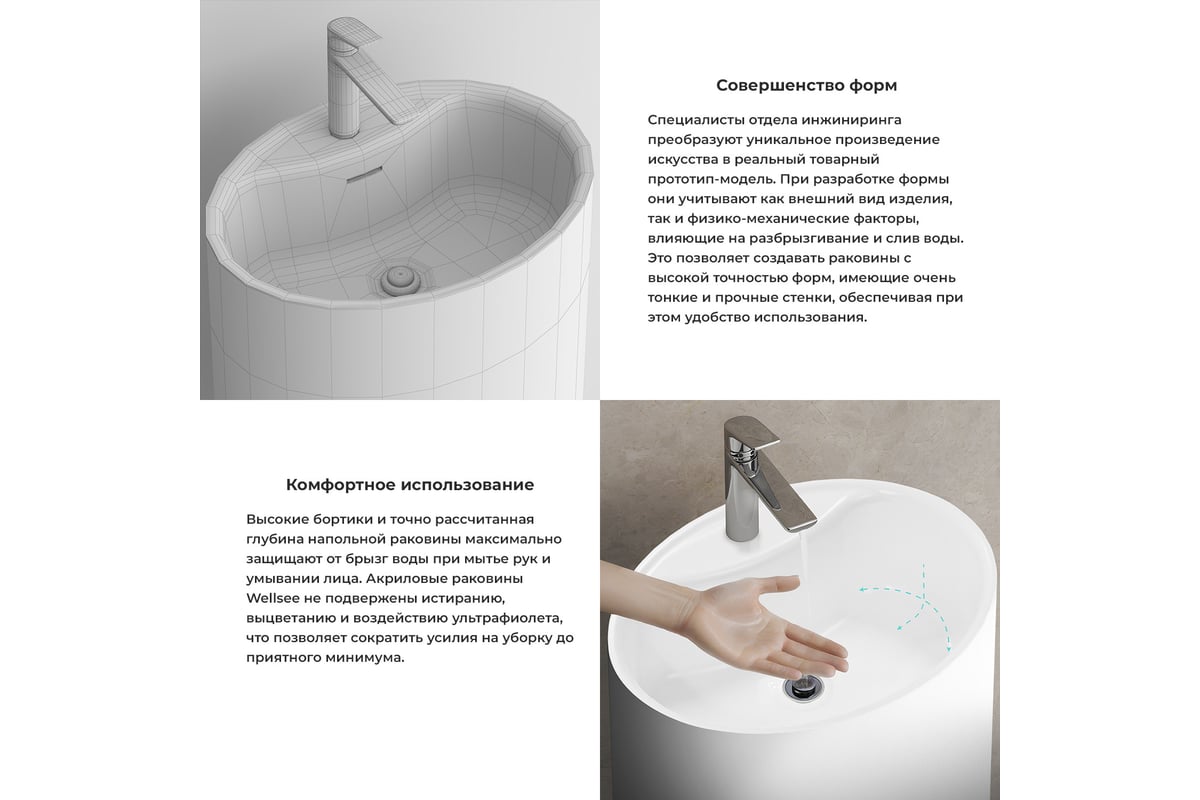 Совершенство форм

Специалисты отдела инжиниринга преобразуют уникальное произведение искусства в реальный товарный прототип-модель. При разработке формы они учитывают как внешний вид изделия, так и физико-механические факторы, влияющие на разбрызгивание и слив воды. Это позволяет создавать раковины с высокой точностью форм, имеющие очень тонкие и прочные стенки, обеспечивая при этом удобство использования.

Комфортное использование

Высокие бортики и точно рассчитанная глубина напольной раковины максимально защищают от брызг воды при мытье рук и умывании лица. Акриловые раковины Wellsee не подвержены истиранию, выцветанию и воздействию ультрафиолета, что позволяет сократить усилия на уборку до приятного минимума.