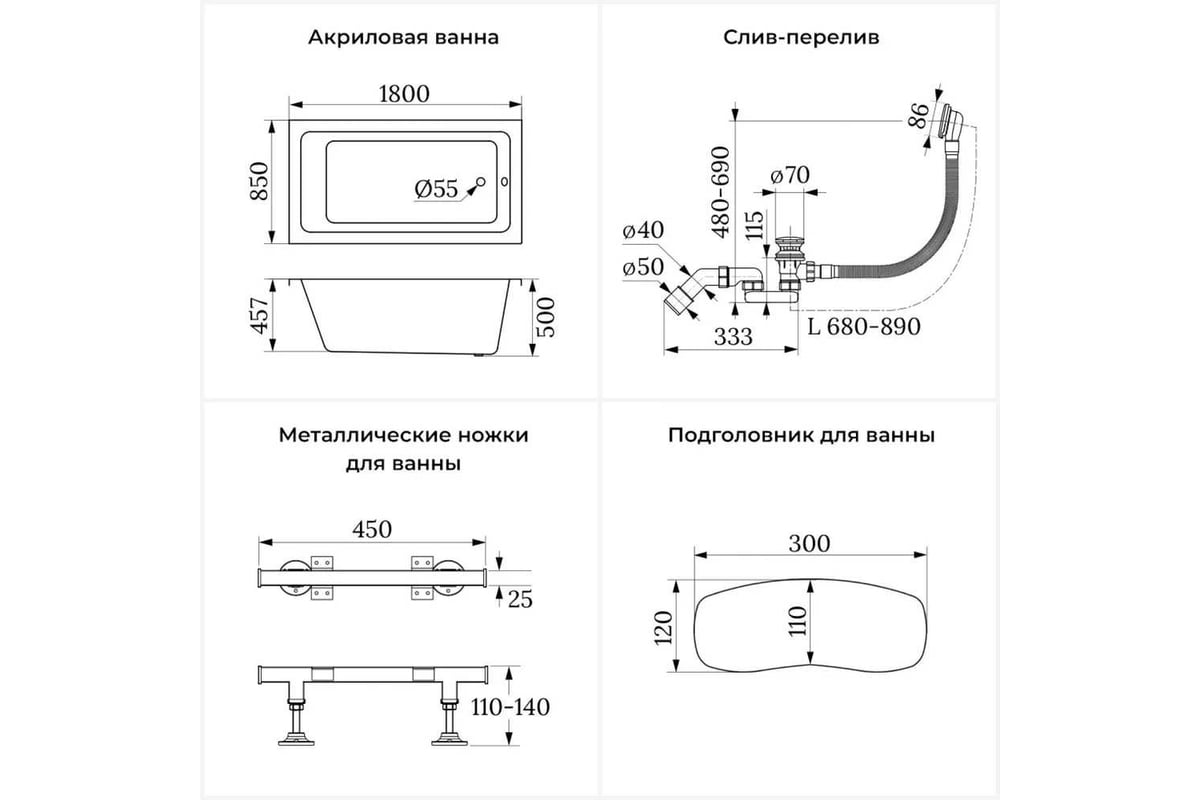 Акриловая ванна

1800

850

Ø55

457

500

Слив-перелив

86

480-690

ø70

115

ø40

ø50

333

L 680-890

Металлические ножки для ванны

450

25

110-140

Подголовник для ванны

300

120

110