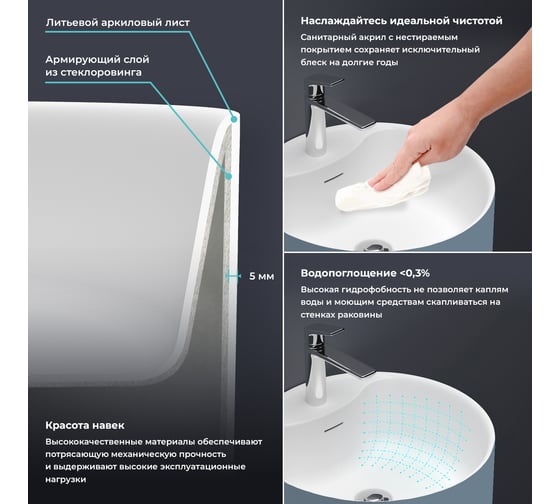 Литьевой аркиловый лист

Армирующий слой из стеклоровинга

5 мм

Красота навек

Высококачественные материалы обеспечивают потрясающую механическую прочность и выдерживают высокие эксплуатационные нагрузки

Наслаждайтесь идеальной чистотой

Санитарный акрил с нестираемым покрытием сохраняет исключительный блеск на долгие годы

Водопоглощение <0,3%

Высокая гидрофобность не позволяет каплям воды и моющим средствам скапливаться на стенках раковины