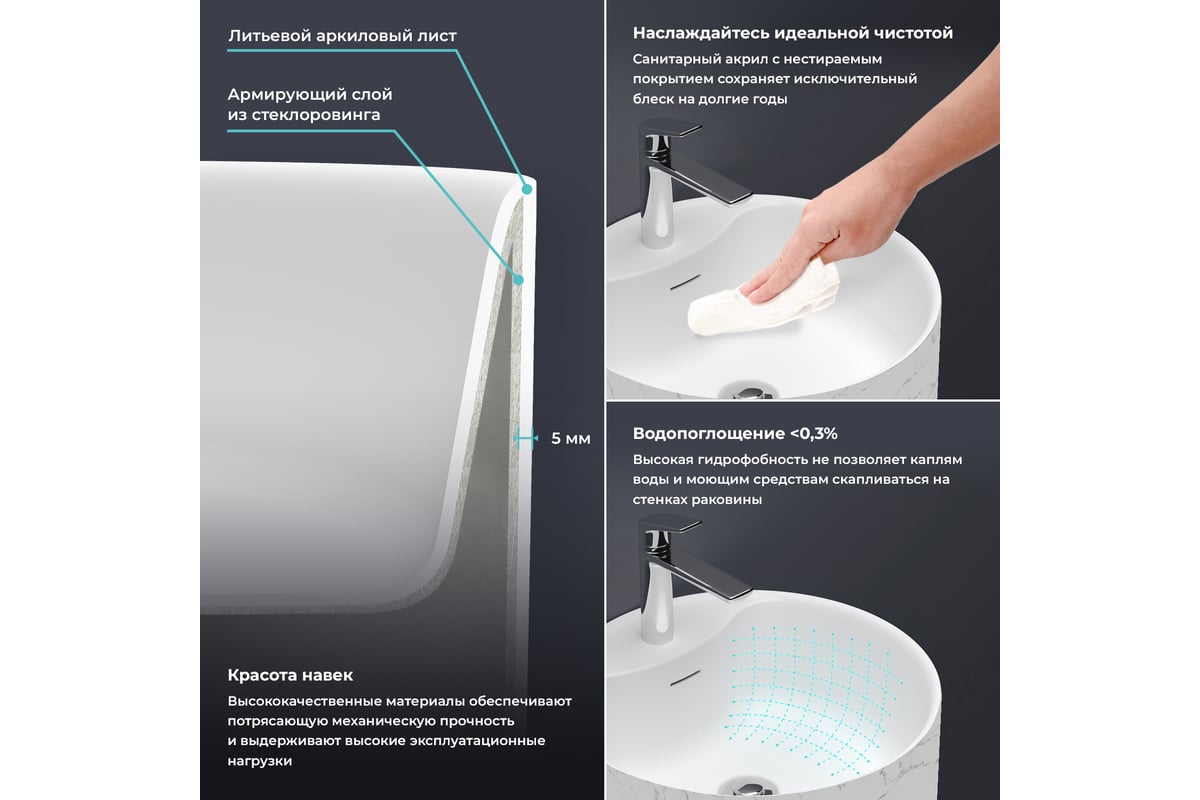 Литьевой аркиловый лист

Армирующий слой из стеклоровинга

5 мм

Красота навек

Высококачественные материалы обеспечивают потрясающую механическую прочность и выдерживают высокие эксплуатационные нагрузки

Наслаждайтесь идеальной чистотой

Санитарный акрил с нестираемым покрытием сохраняет исключительный блеск на долгие годы

Водопоглощение <0,3%

Высокая гидрофобность не позволяет каплям воды и моющим средствам скапливаться на стенках раковины