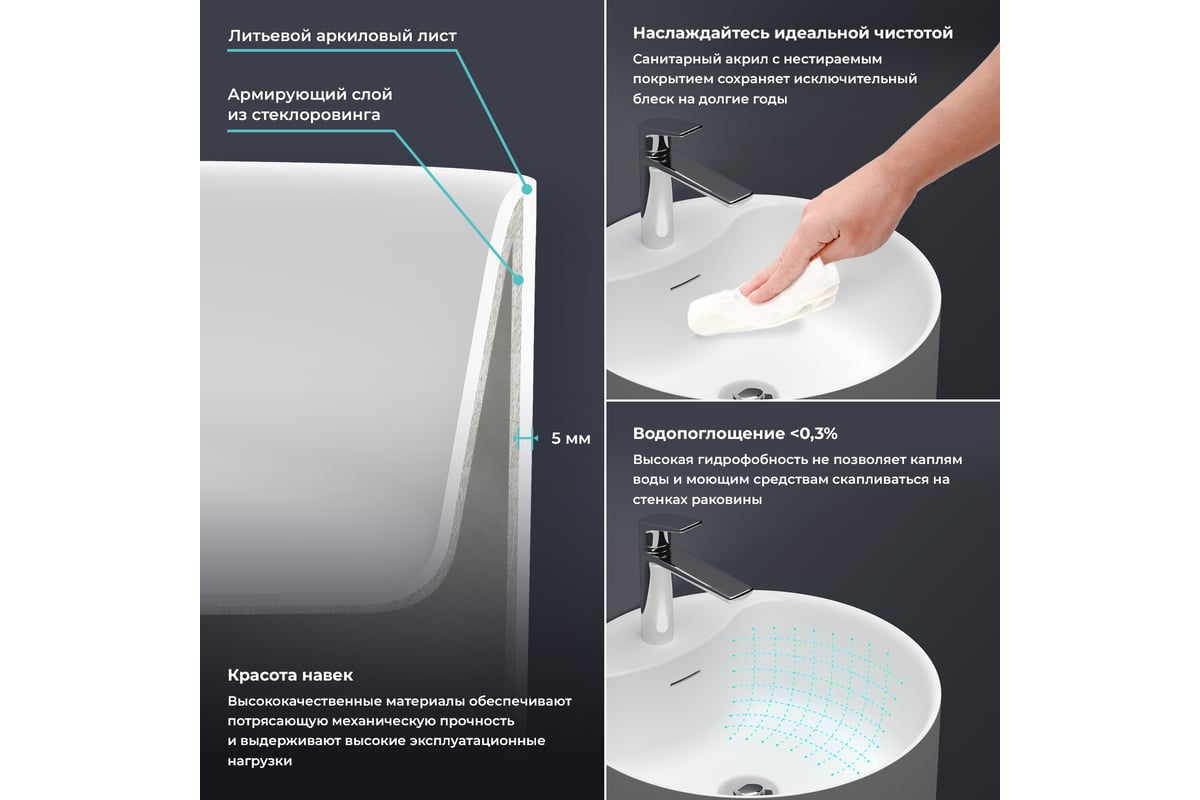 Литьевой аркиловый лист

Армирующий слой из стеклоровинга

5 мм

Красота навек

Высококачественные материалы обеспечивают потрясающую механическую прочность и выдерживают высокие эксплуатационные нагрузки

Наслаждайтесь идеальной чистотой

Санитарный акрил с нестираемым покрытием сохраняет исключительный блеск на долгие годы

Водопоглощение <0,3%

Высокая гидрофобность не позволяет каплям воды и моющим средствам скапливаться на стенках раковины