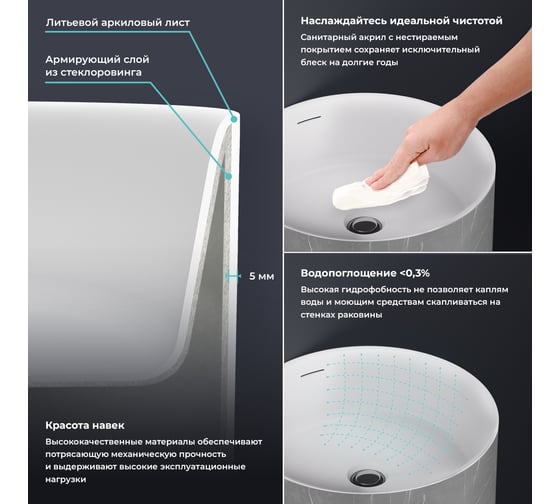 Литьевой аркиловый лист

Армирующий слой из стеклоровинга

5 мм

Красота навек

Высококачественные материалы обеспечивают потрясающую механическую прочность и выдерживают высокие эксплуатационные нагрузки

Наслаждайтесь идеальной чистотой

Санитарный акрил с нестираемым покрытием сохраняет исключительный блеск на долгие годы

Водопоглощение <0,3%

Высокая гидрофобность не позволяет каплям воды и моющим средствам скапливаться на стенках раковины