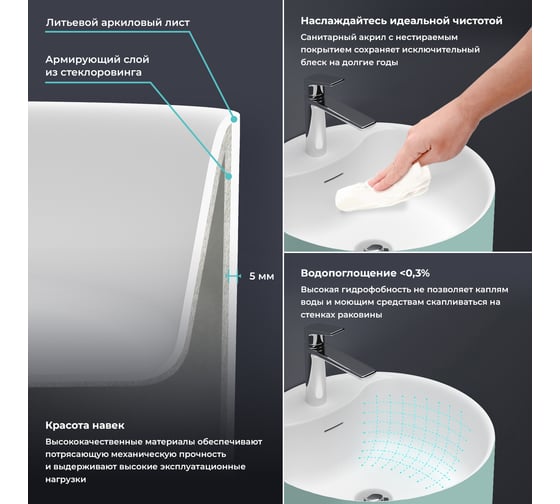 Литьевой аркиловый лист

Армирующий слой из стеклоровинга

5 мм

Красота навек

Высококачественные материалы обеспечивают потрясающую механическую прочность и выдерживают высокие эксплуатационные нагрузки

Наслаждайтесь идеальной чистотой

Санитарный акрил с нестираемым покрытием сохраняет исключительный блеск на долгие годы

Водопоглощение <0,3%

Высокая гидрофобность не позволяет каплям воды и моющим средствам скапливаться на стенках раковины