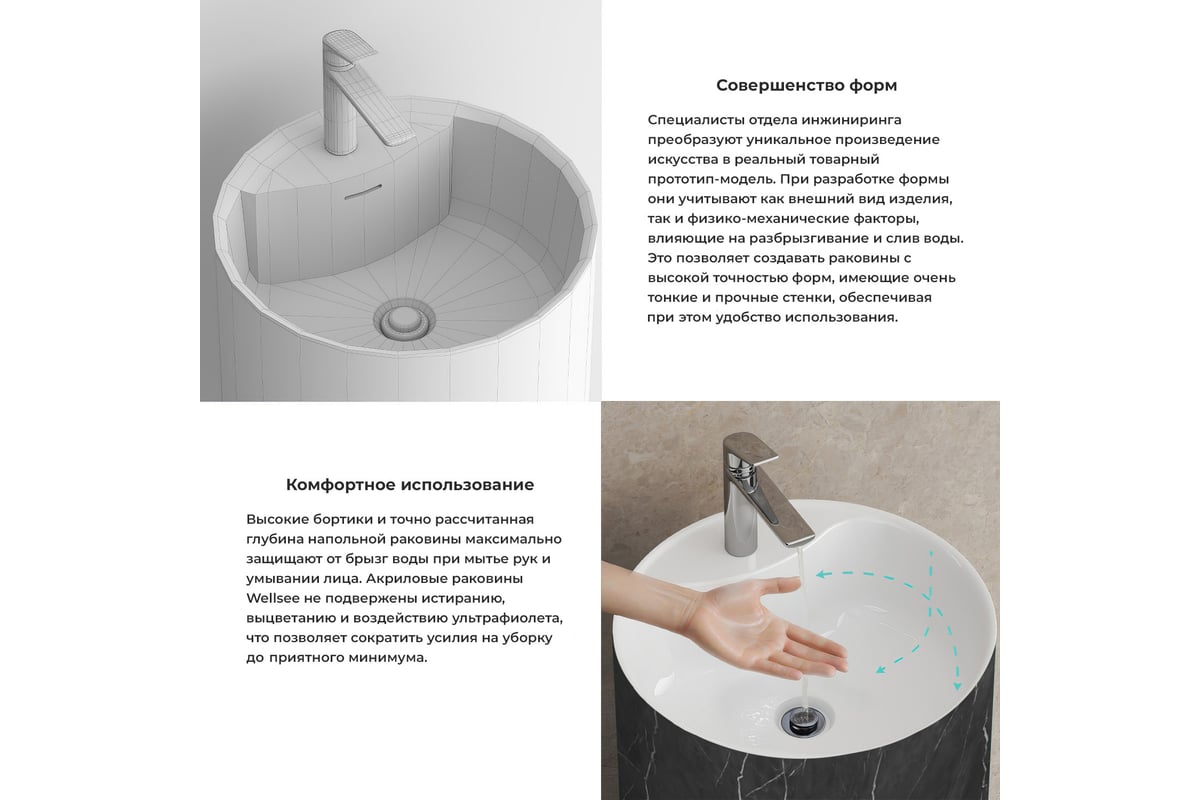 Совершенство форм

Специалисты отдела инжиниринга преобразуют уникальное произведение искусства в реальный товарный прототип-модель. При разработке формы они учитывают как внешний вид изделия, так и физико-механические факторы, влияющие на разбрызгивание и слив воды. Это позволяет создавать раковины с высокой точностью форм, имеющие очень тонкие и прочные стенки, обеспечивая при этом удобство использования.

Комфортное использование

Высокие бортики и точно рассчитанная глубина напольной раковины максимально защищают от брызг воды при мытье рук и умывании лица. Акриловые раковины Wellsee не подвержены истиранию, выцветанию и воздействию ультрафиолета, что позволяет сократить усилия на уборку до приятного минимума.