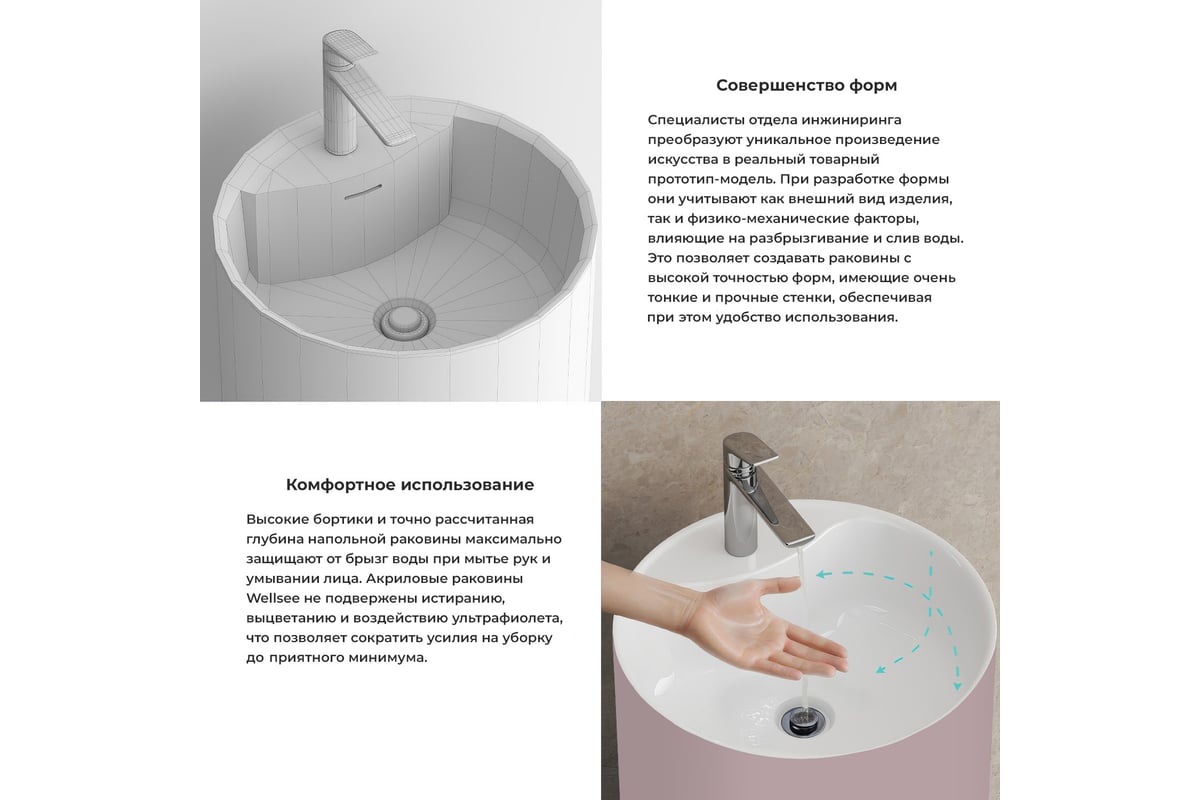 Совершенство форм

Специалисты отдела инжиниринга преобразуют уникальное произведение искусства в реальный товарный прототип-модель. При разработке формы они учитывают как внешний вид изделия, так и физико-механические факторы, влияющие на разбрызгивание и слив воды. Это позволяет создавать раковины с высокой точностью форм, имеющие очень тонкие и прочные стенки, обеспечивая при этом удобство использования.

Комфортное использование

Высокие бортики и точно рассчитанная глубина напольной раковины максимально защищают от брызг воды при мытье рук и умывании лица. Акриловые раковины Wellsee не подвержены истиранию, выцветанию и воздействию ультрафиолета, что позволяет сократить усилия на уборку до приятного минимума.