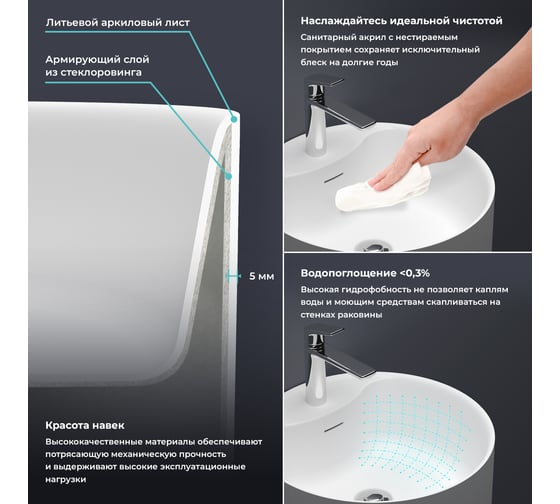 Литьевой аркиловый лист

Армирующий слой из стеклоровинга

5 мм

Красота навек

Высококачественные материалы обеспечивают потрясающую механическую прочность и выдерживают высокие эксплуатационные нагрузки

Наслаждайтесь идеальной чистотой

Санитарный акрил с нестираемым покрытием сохраняет исключительный блеск на долгие годы

Водопоглощение <0,3%

Высокая гидрофобность не позволяет каплям воды и моющим средствам скапливаться на стенках раковины