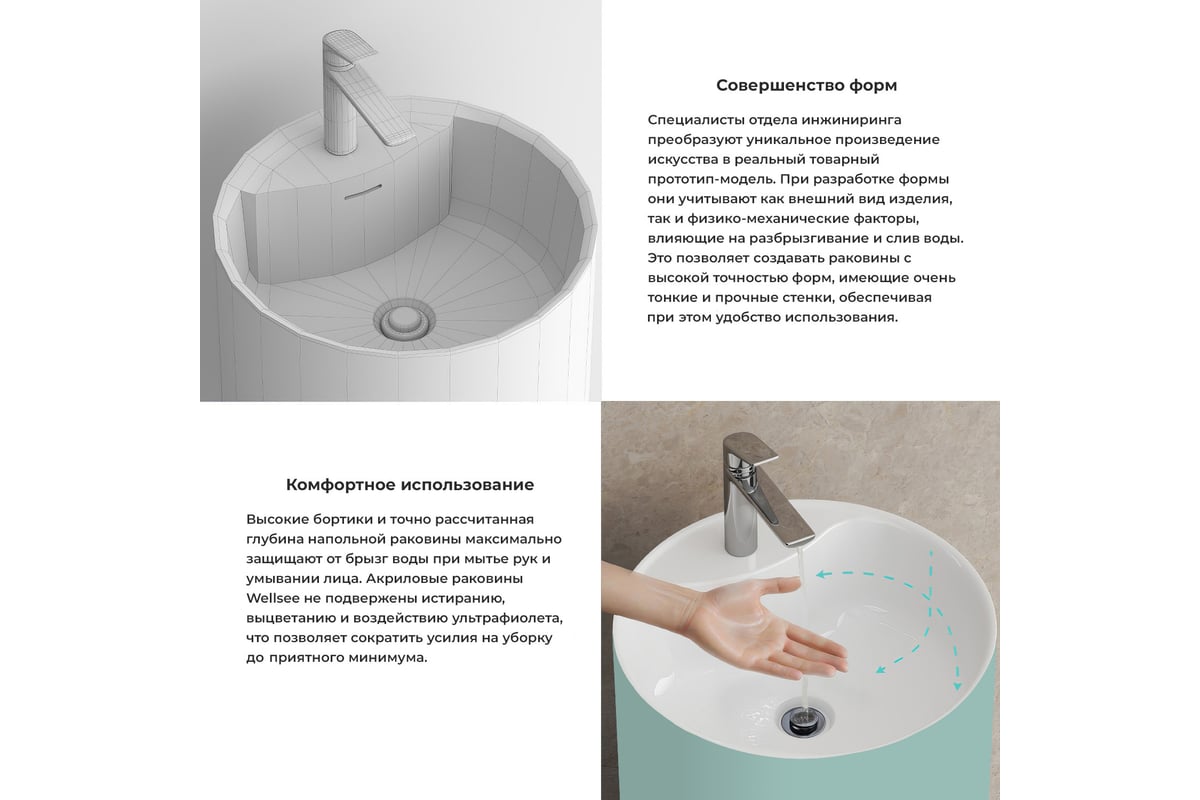 Совершенство форм

Специалисты отдела инжиниринга преобразуют уникальное произведение искусства в реальный товарный прототип-модель. При разработке формы они учитывают как внешний вид изделия, так и физико-механические факторы, влияющие на разбрызгивание и слив воды. Это позволяет создавать раковины с высокой точностью форм, имеющие очень тонкие и прочные стенки, обеспечивая при этом удобство использования.

Комфортное использование

Высокие бортики и точно рассчитанная глубина напольной раковины максимально защищают от брызг воды при мытье рук и умывании лица. Акриловые раковины Wellsee не подвержены истиранию, выцветанию и воздействию ультрафиолета, что позволяет сократить усилия на уборку до приятного минимума.