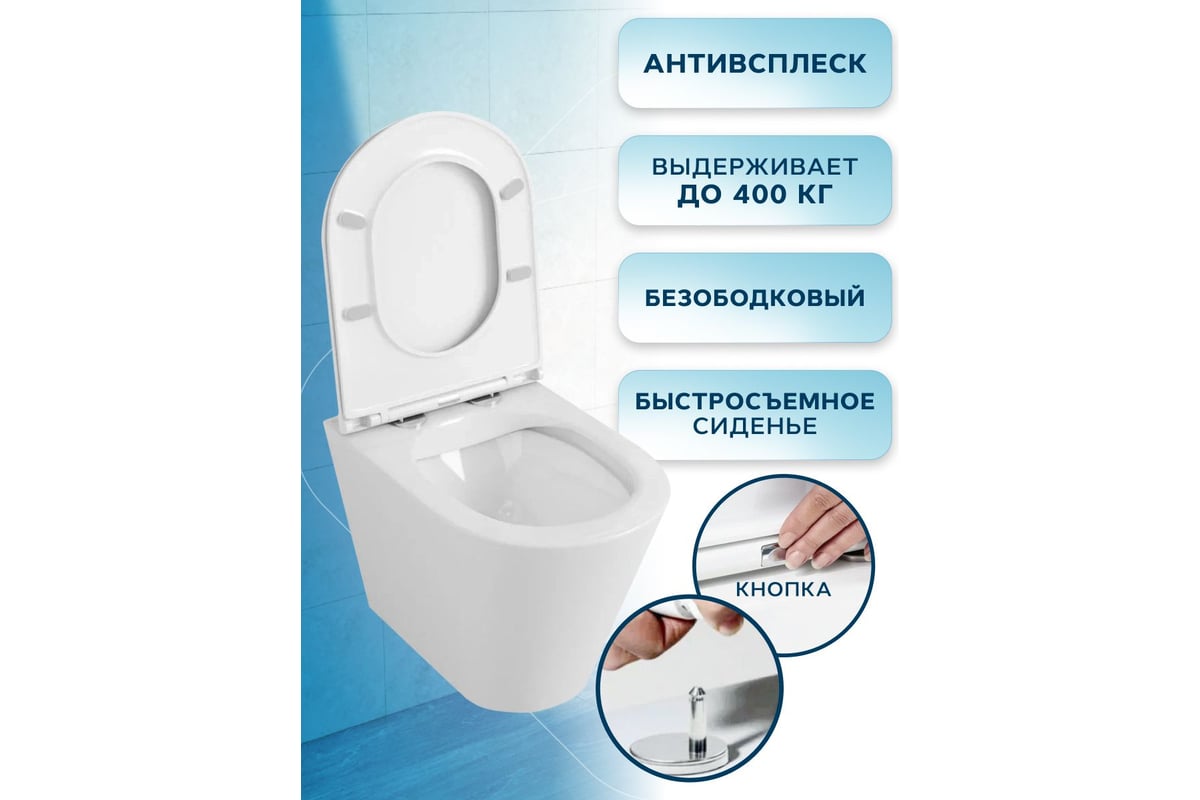 АНТИВСПЛЕСК

ВЫДЕРЖИВАЕТ ДО 400 КГ

БЕЗОБОДКОВЫЙ

БЫСТРОСЪЕМНОЕ СИДЕНЬЕ

КНОПКА