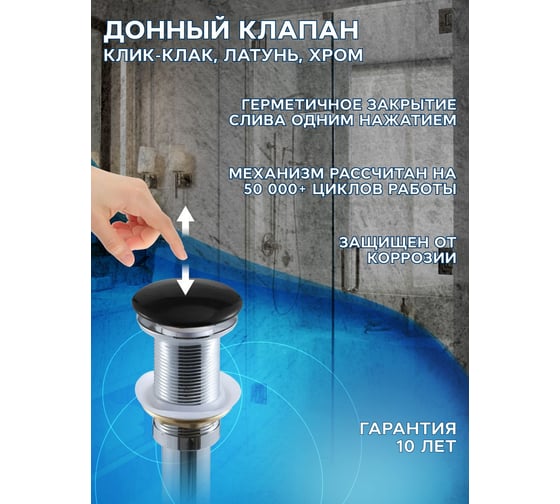 ДОННЫЙ КЛАПАН
КЛИК-КЛАК, ЛАТУНЬ, ХРОМ

ГЕРМЕТИЧНОЕ ЗАКРЫТИЕ СЛИВА ОДНИМ НАЖАТИЕМ

МЕХАНИЗМ РАССЧИТАН НА 50 000+ ЦИКЛОВ РАБОТЫ

ЗАЩИЩЕН ОТ КОРРОЗИИ

ГАРАНТИЯ 10 ЛЕТ