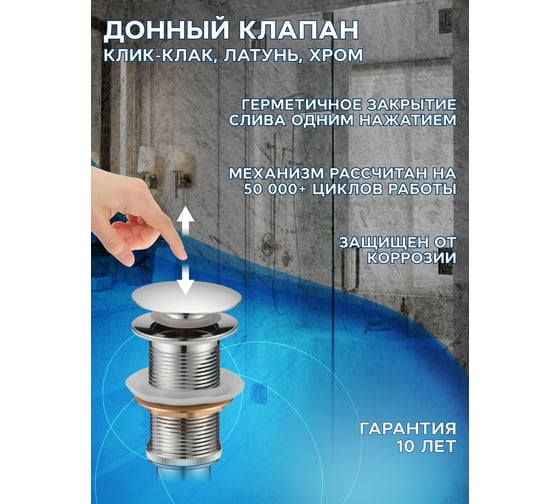 ДОННЫЙ КЛАПАН
КЛИК-КЛАК, ЛАТУНЬ, ХРОМ

ГЕРМЕТИЧНОЕ ЗАКРЫТИЕ СЛИВА ОДНИМ НАЖАТИЕМ

МЕХАНИЗМ РАССЧИТАН НА 50 000+ ЦИКЛОВ РАБОТЫ

ЗАЩИЩЕН ОТ КОРРОЗИИ

ГАРАНТИЯ 10 ЛЕТ