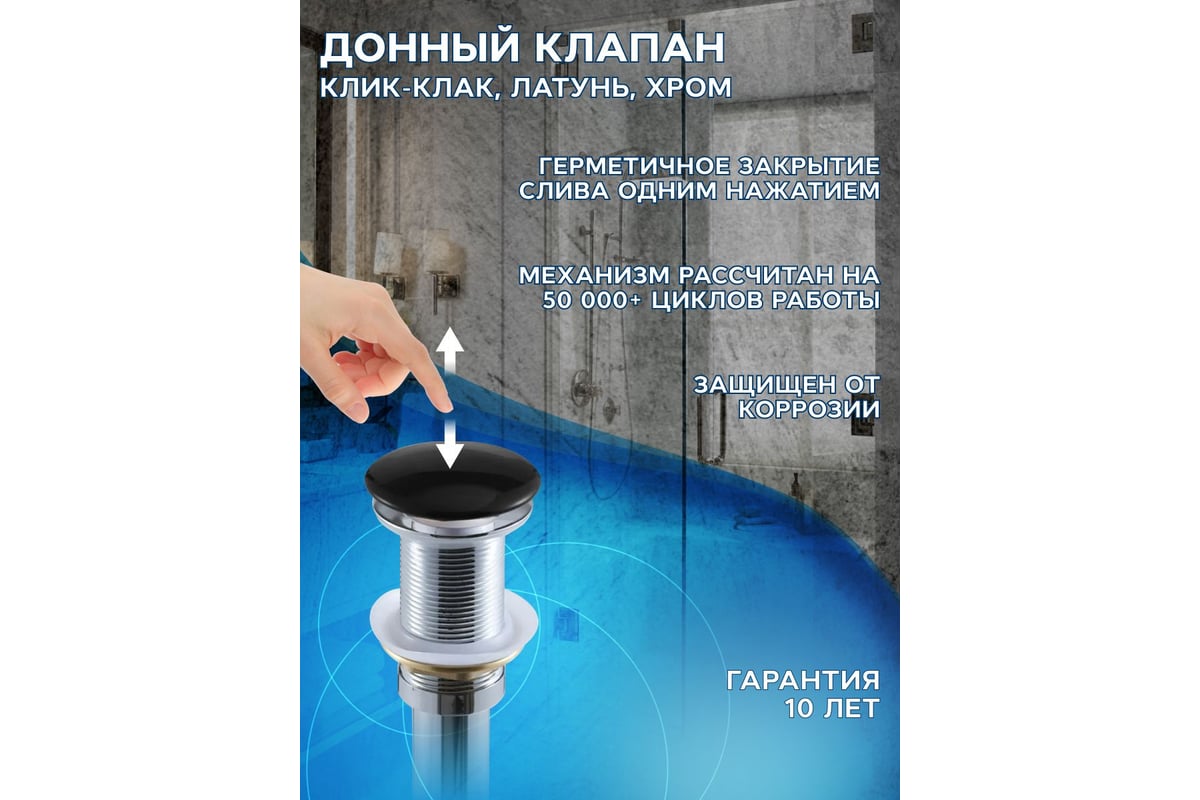 ДОННЫЙ КЛАПАН
КЛИК-КЛАК, ЛАТУНЬ, ХРОМ

ГЕРМЕТИЧНОЕ ЗАКРЫТИЕ СЛИВА ОДНИМ НАЖАТИЕМ

МЕХАНИЗМ РАССЧИТАН НА 50 000+ ЦИКЛОВ РАБОТЫ

ЗАЩИЩЕН ОТ КОРРОЗИИ

ГАРАНТИЯ 10 ЛЕТ