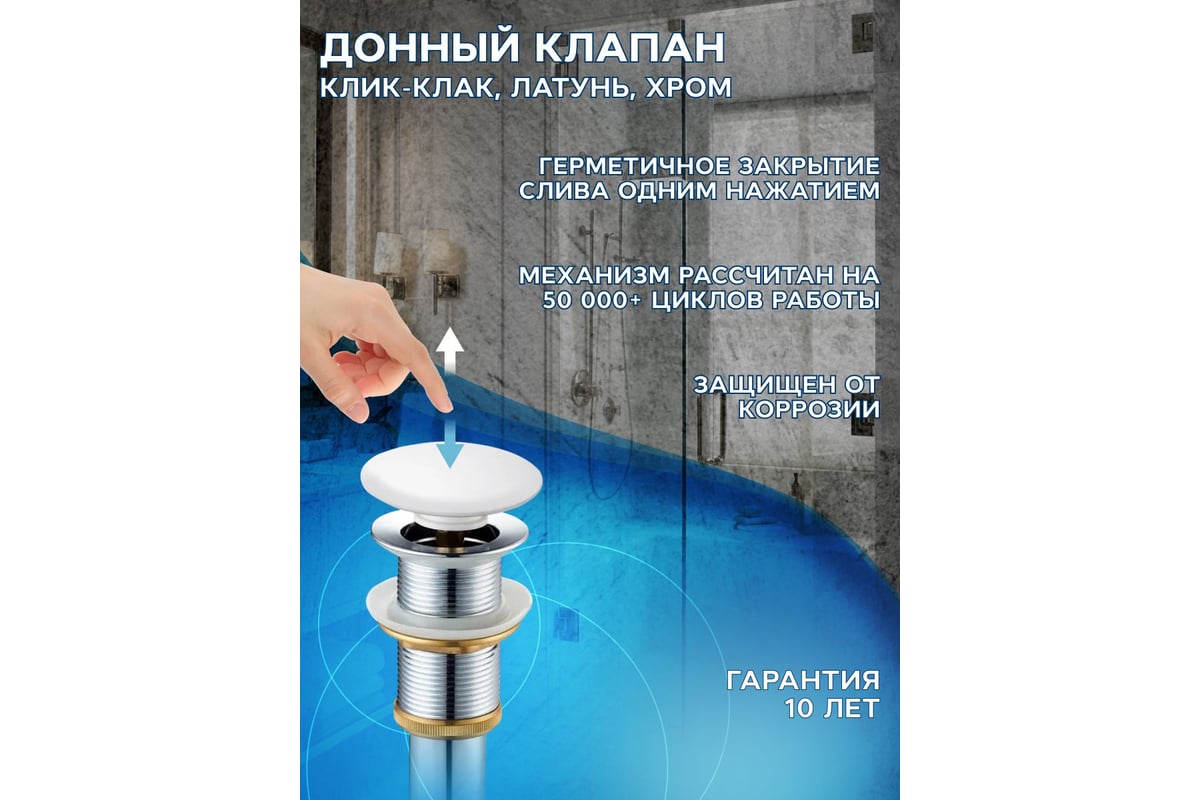 ДОННЫЙ КЛАПАН
КЛИК-КЛАК, ЛАТУНЬ, ХРОМ

ГЕРМЕТИЧНОЕ ЗАКРЫТИЕ СЛИВА ОДНИМ НАЖАТИЕМ

МЕХАНИЗМ РАССЧИТАН НА 50 000+ ЦИКЛОВ РАБОТЫ

ЗАЩИЩЕН ОТ КОРРОЗИИ

ГАРАНТИЯ 10 ЛЕТ