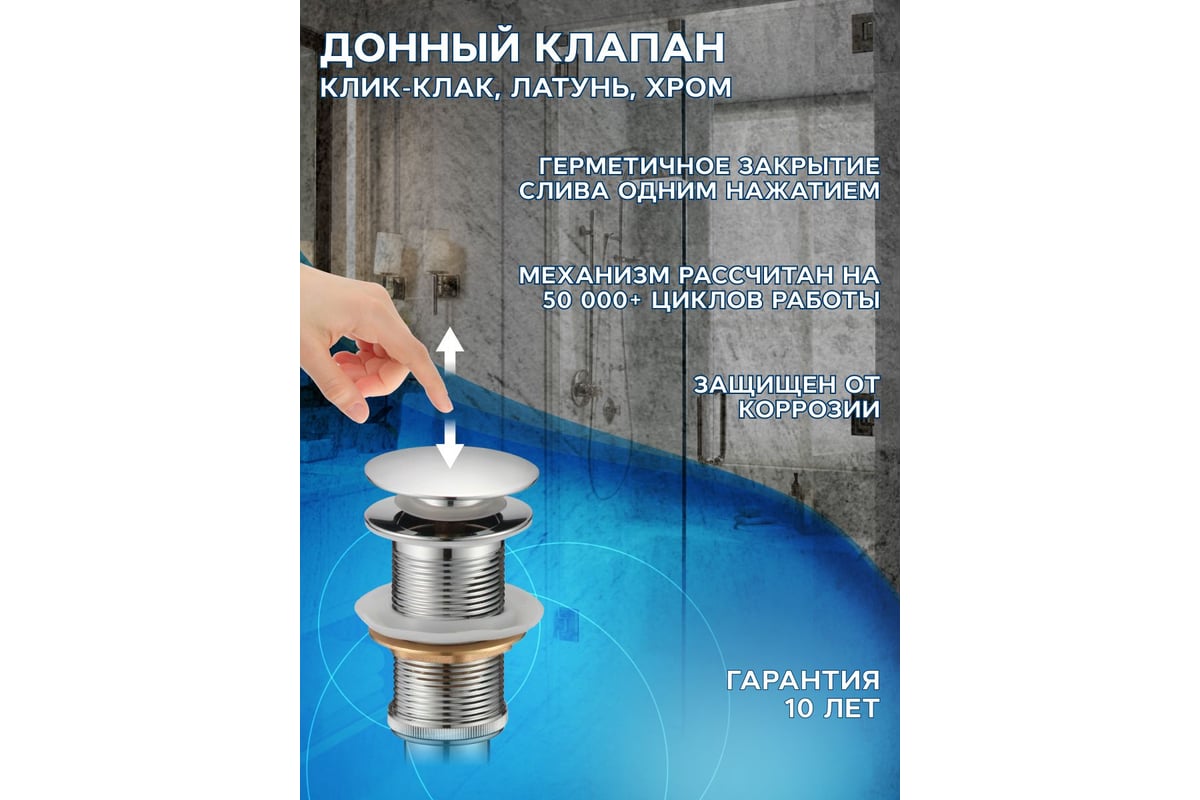 ДОННЫЙ КЛАПАН
КЛИК-КЛАК, ЛАТУНЬ, ХРОМ

ГЕРМЕТИЧНОЕ ЗАКРЫТИЕ СЛИВА ОДНИМ НАЖАТИЕМ

МЕХАНИЗМ РАССЧИТАН НА 50 000+ ЦИКЛОВ РАБОТЫ

ЗАЩИЩЕН ОТ КОРРОЗИИ

ГАРАНТИЯ 10 ЛЕТ