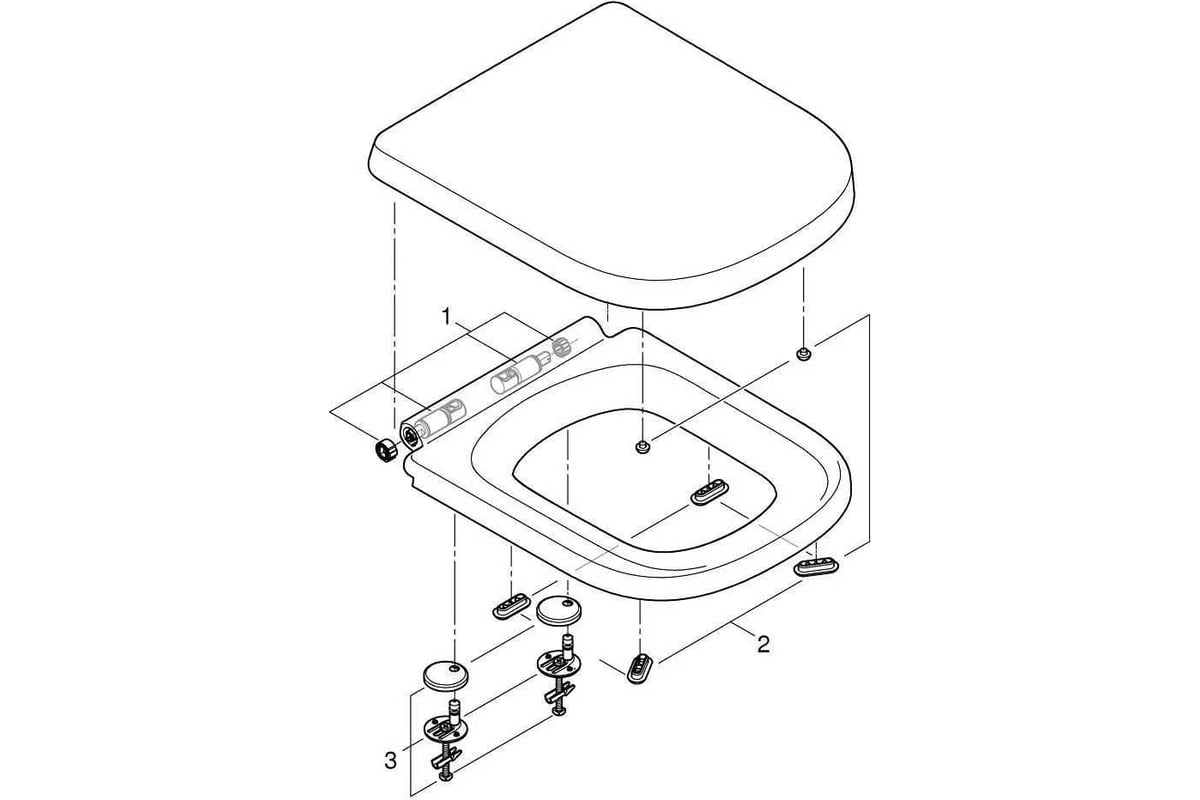 1

2

3