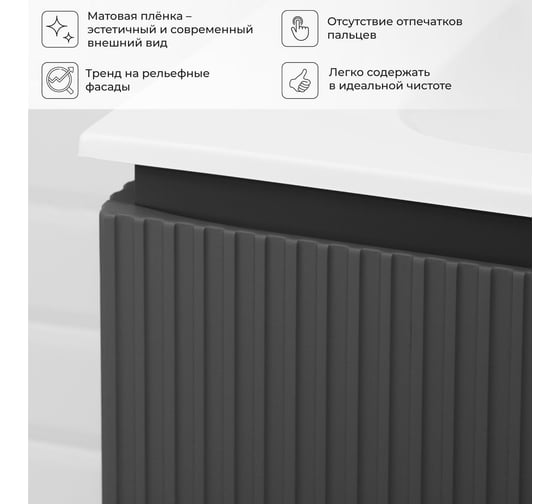 Матовая плёнка – эстетичный и современный внешний вид

Отсутствие отпечатков пальцев

Тренд на рельефные фасады

Легко содержать в идеальной чистоте