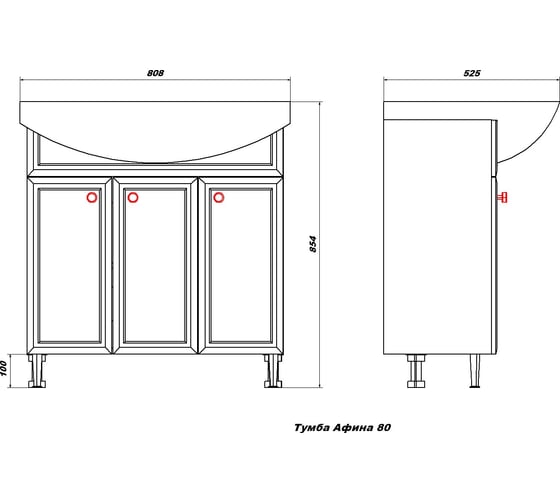 808

525

854

100

Тумба Афина 80