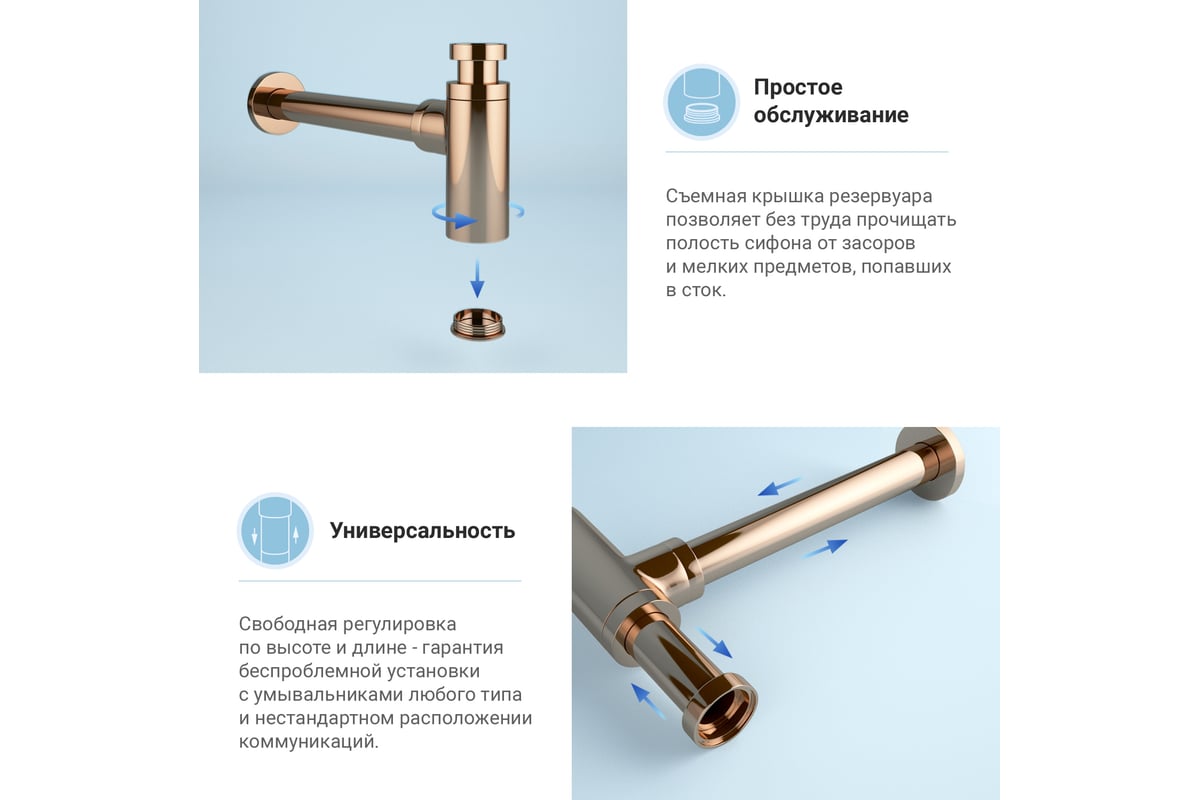 Простое обслуживание

Съемная крышка резервуара позволяет без труда прочищать полость сифона от засоров и мелких предметов, попавших в сток.

Универсальность

Свободная регулировка по высоте и длине - гарантия беспроблемной установки с умывальниками любого типа и нестандартном расположении коммуникаций.