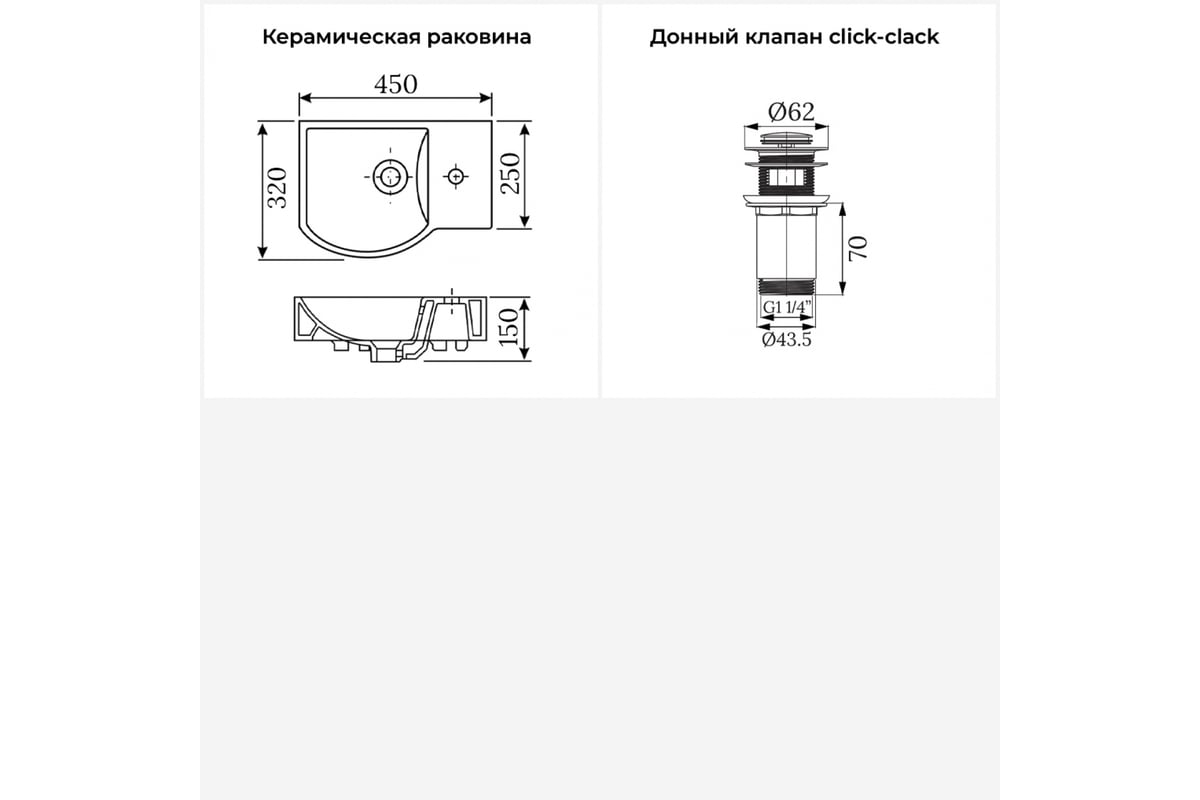 Керамическая раковина

450

320

250

150

Донный клапан click-clack

Ø62

70

G1 1/4"

Ø43.5