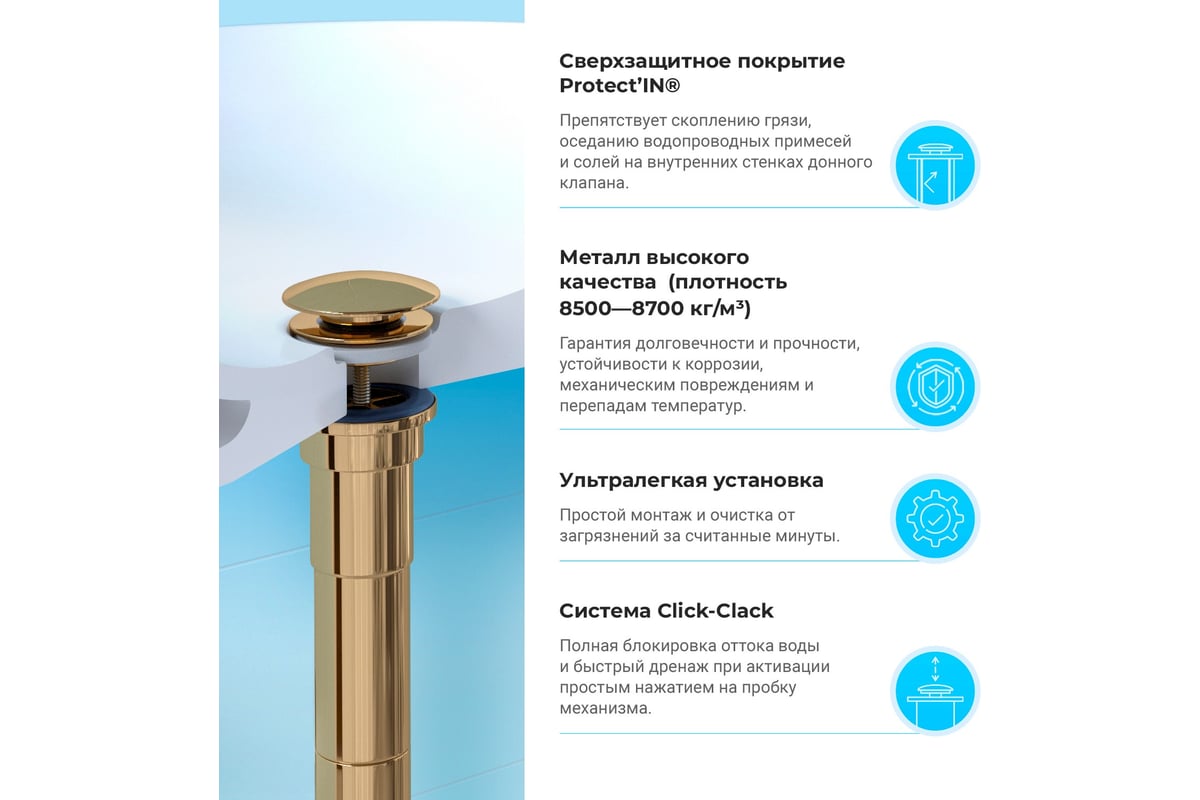 Сверхзащитное покрытие Protect'IN®

Препятствует скоплению грязи, оседанию водопроводных примесей и солей на внутренних стенках донного клапана.

Металл высокого качества (плотность 8500—8700 кг/м³)

Гарантия долговечности и прочности, устойчивости к коррозии, механическим повреждениям и перепадам температур.

Ультралегкая установка

Простой монтаж и очистка от загрязнений за считанные минуты.

Система Click-Clack

Полная блокировка оттока воды и быстрый дренаж при активации простым нажатием на пробку механизма.