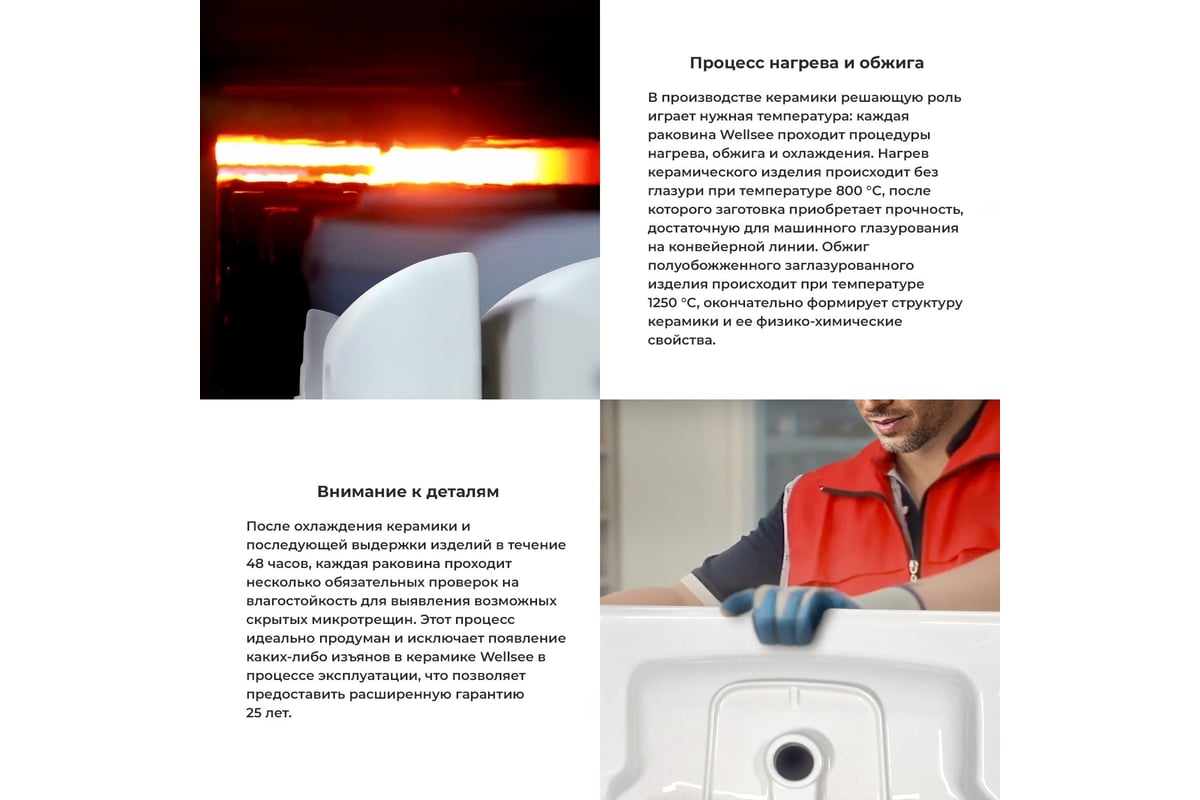 Процесс нагрева и обжига

В производстве керамики решающую роль играет нужная температура: каждая раковина Wellsee проходит процедуры нагрева, обжига и охлаждения. Нагрев керамического изделия происходит без глазури при температуре 800 °C, после которого заготовка приобретает прочность, достаточную для машинного глазурования на конвейерной линии. Обжиг полуобожженного заглазурованного изделия происходит при температуре 1250 °C, окончательно формирует структуру керамики и ее физико-химические свойства.

Внимание к деталям

После охлаждения керамики и последующей выдержки изделий в течение 48 часов, каждая раковина проходит несколько обязательных проверок на влагостойкость для выявления возможных скрытых микротрещин. Этот процесс идеально продуман и исключает появление каких-либо изъянов в керамике Wellsee в процессе эксплуатации, что позволяет предоставить расширенную гарантию 25 лет.