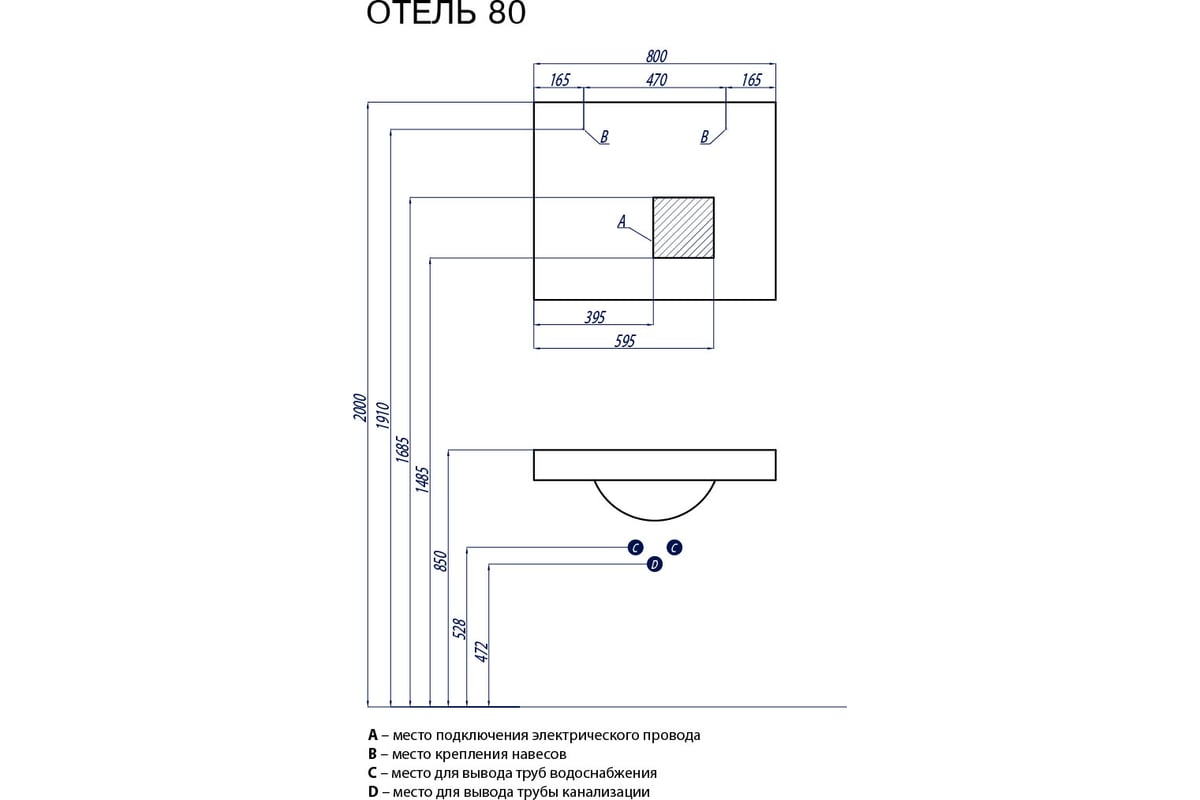 ОТЕЛЬ 80

800
165
470
165
B
B
A
395
595
2000
1910
1685
1485
850
528
472
C
C
D

A – место подключения электрического провода
B – место крепления навесов
C – место для вывода труб водоснабжения
D – место для вывода трубы канализации